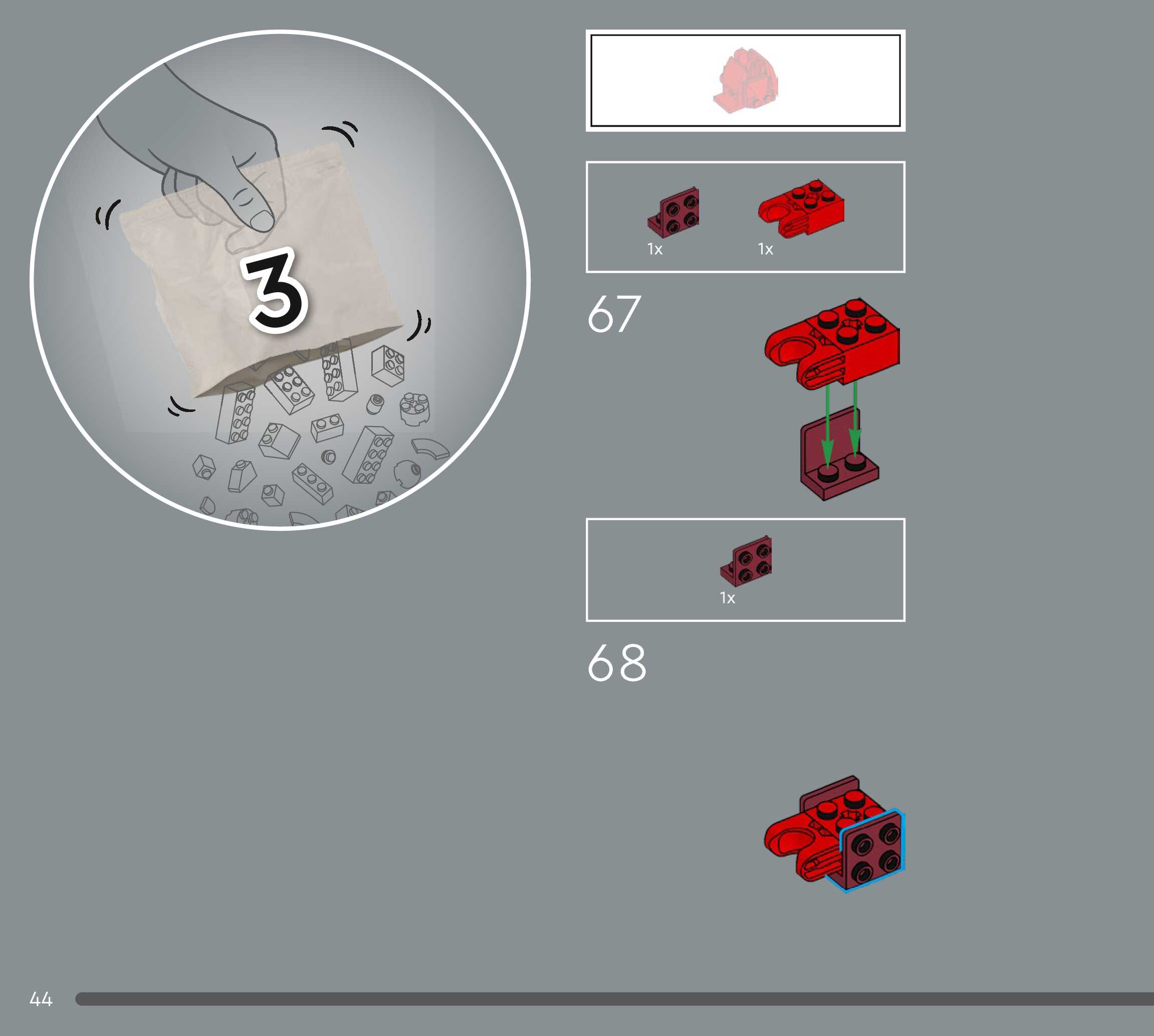 3

1x 1x

67

1x

68

44