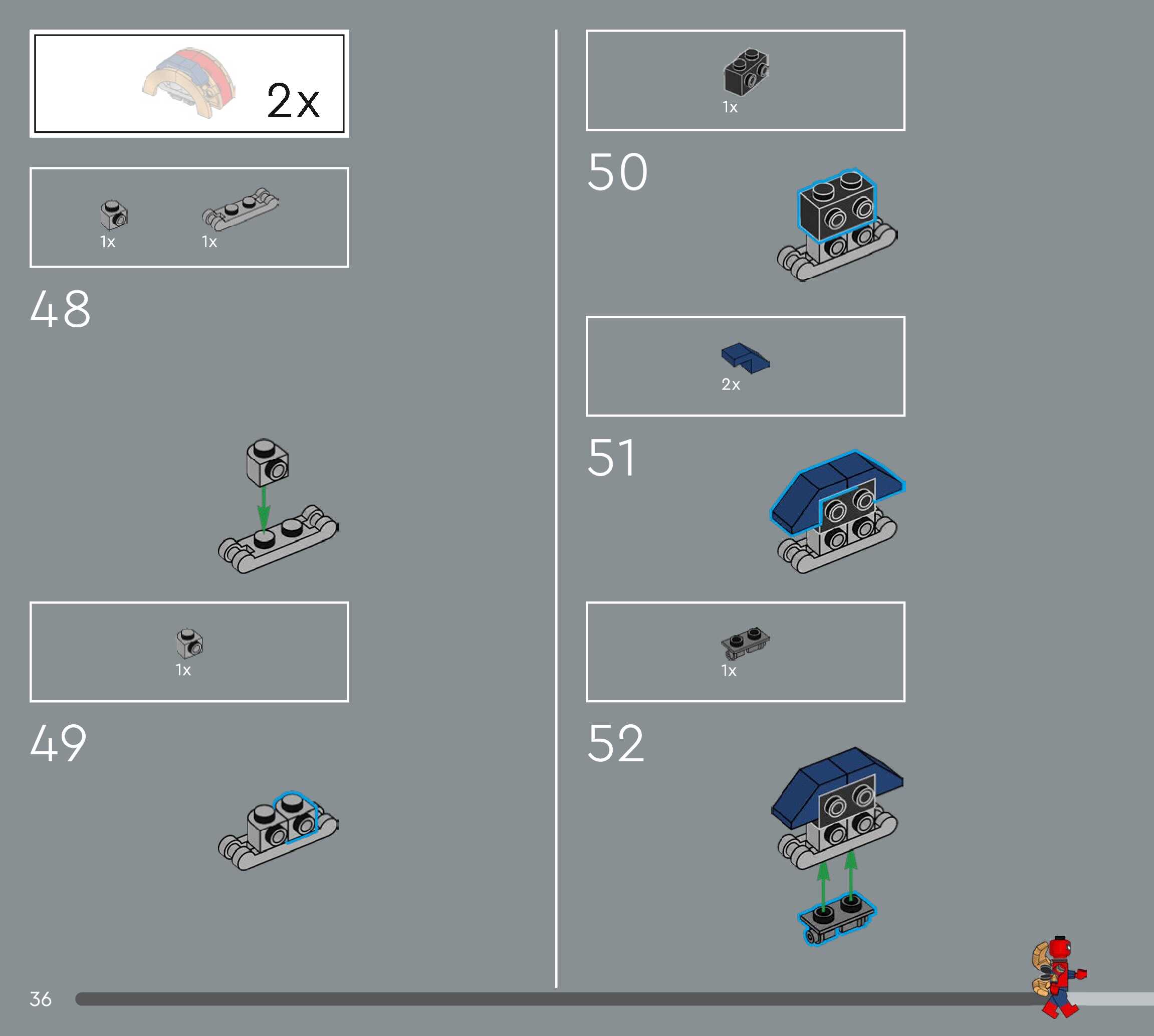 2x

1x 1x

48

1x

49

1x

50

2x

51

1x

52

36