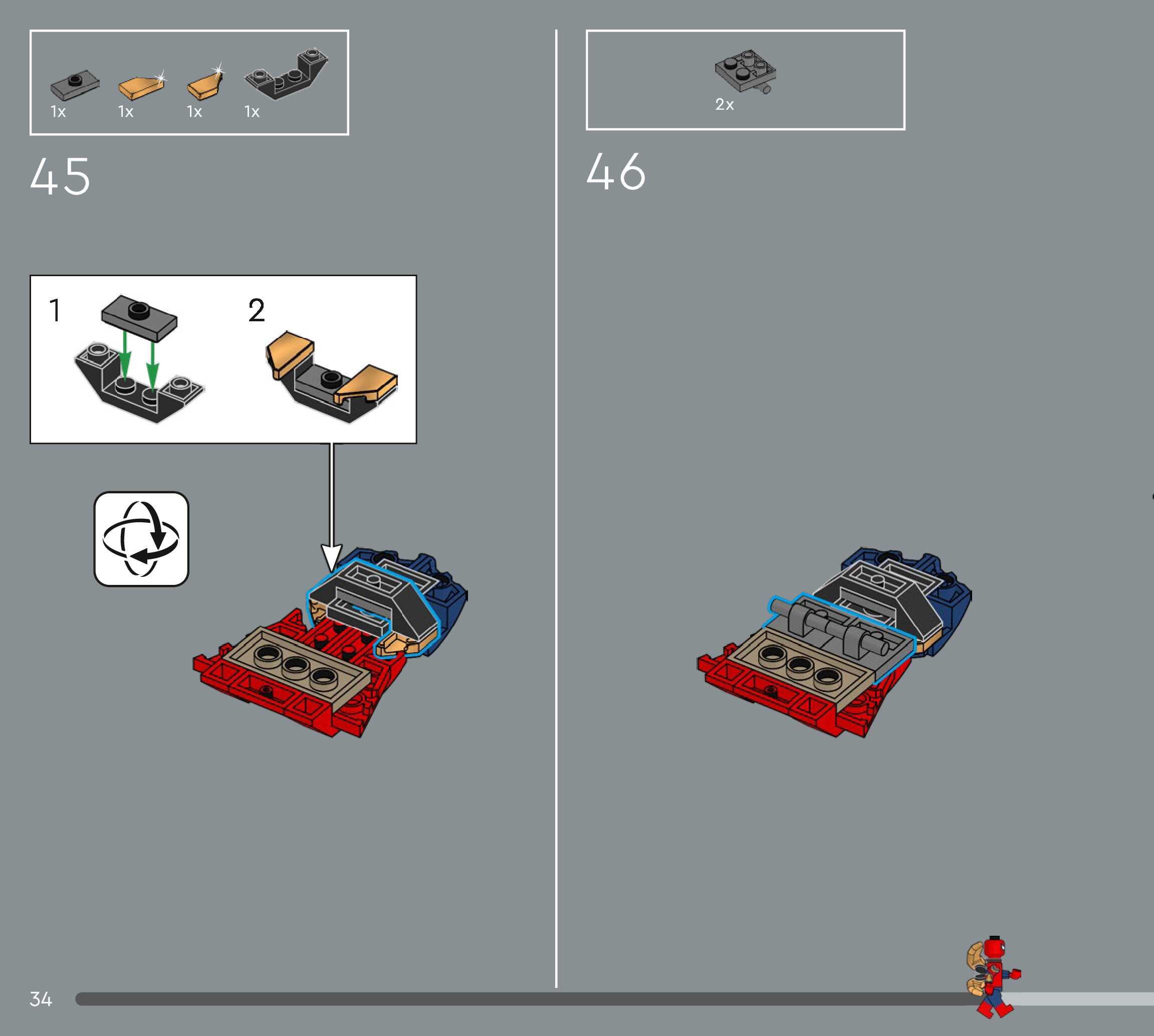 1x 1x 1x 1x

45

1

2

2x

46

34