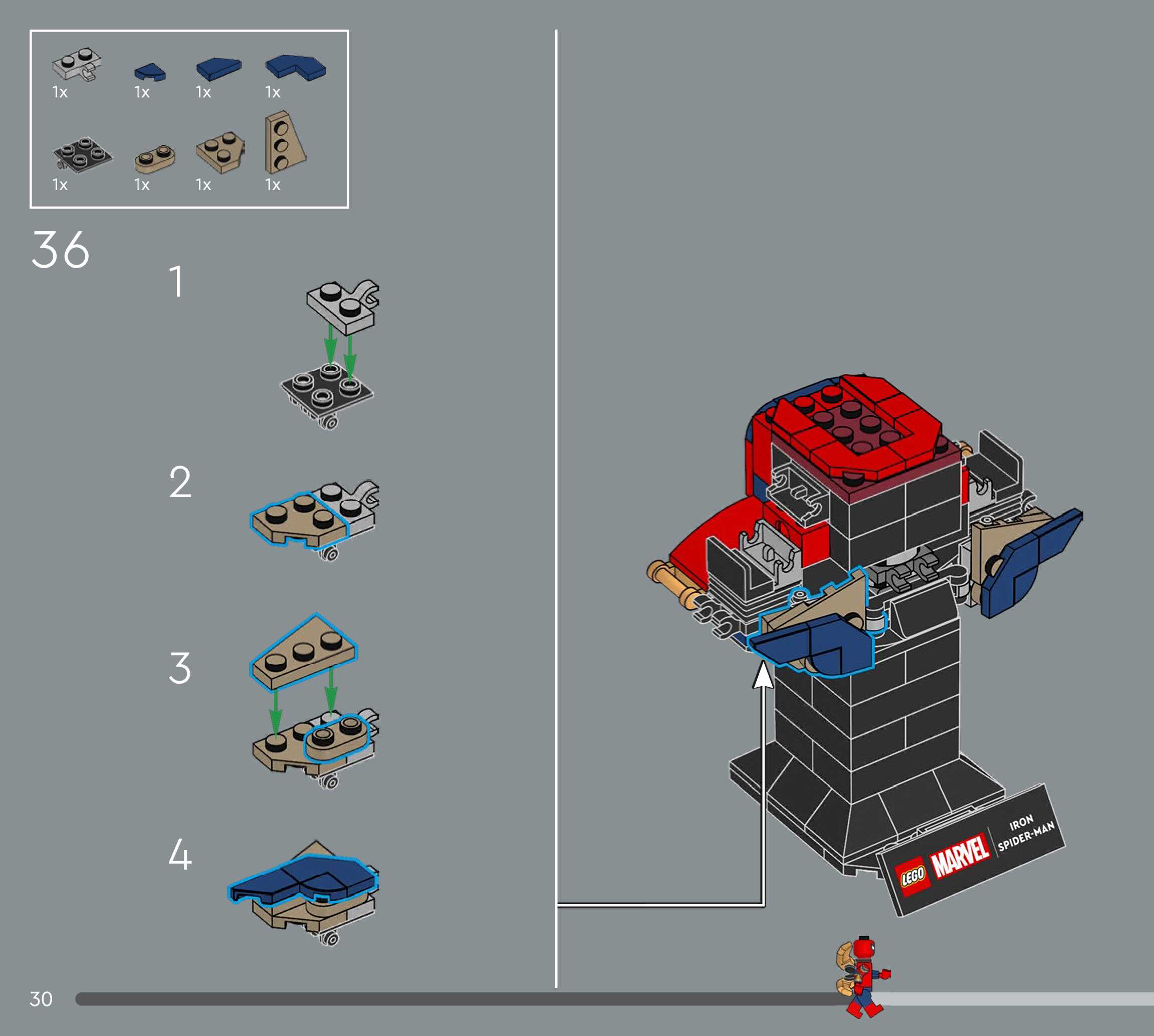 1x 1x 1x 1x

1x 1x 1x 1x

36

1

2

3

4

LEGO MARVEL IRON SPIDER-MAN

30