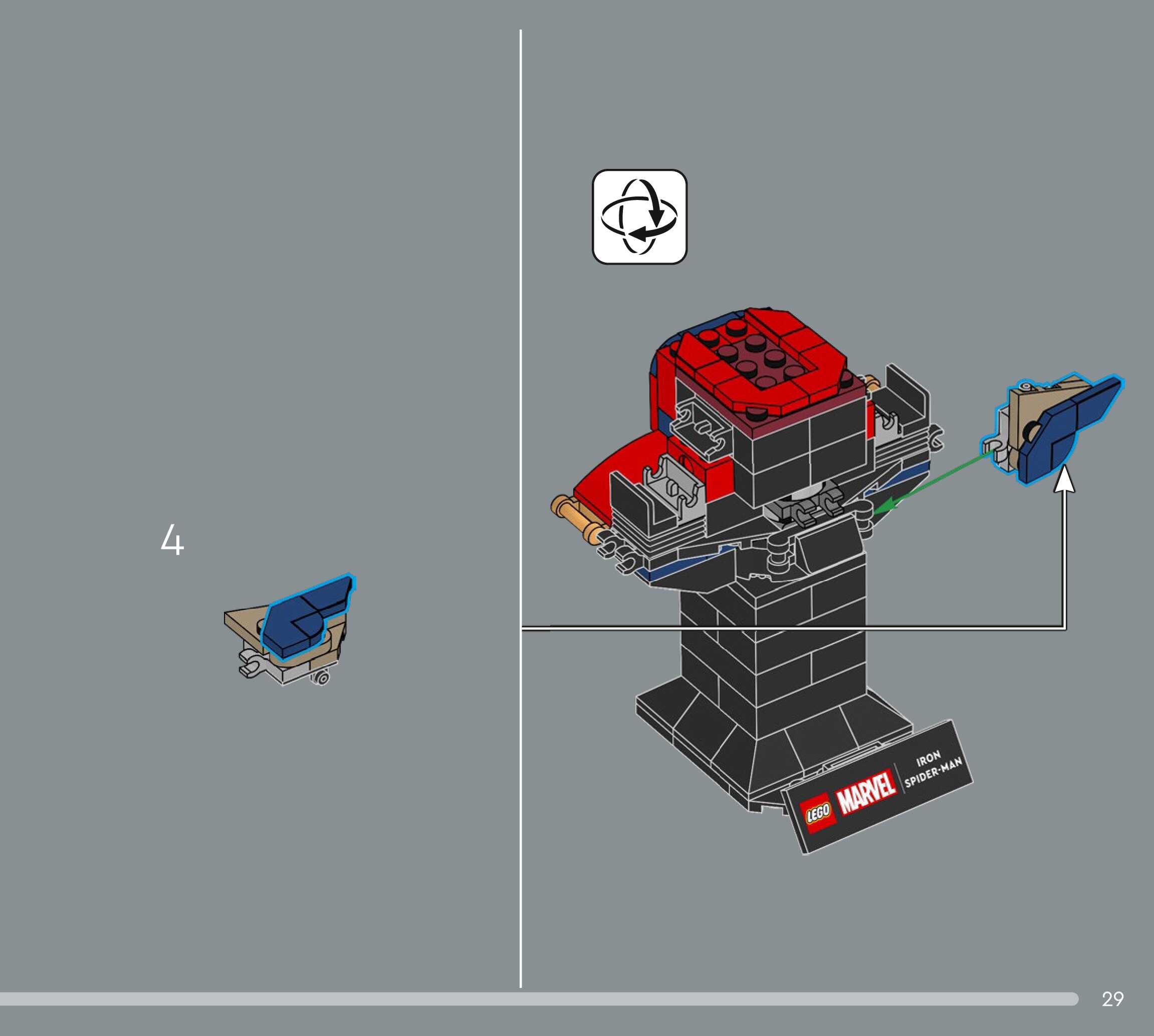 4

LEGO MARVEL IRON SPIDER-MAN

29