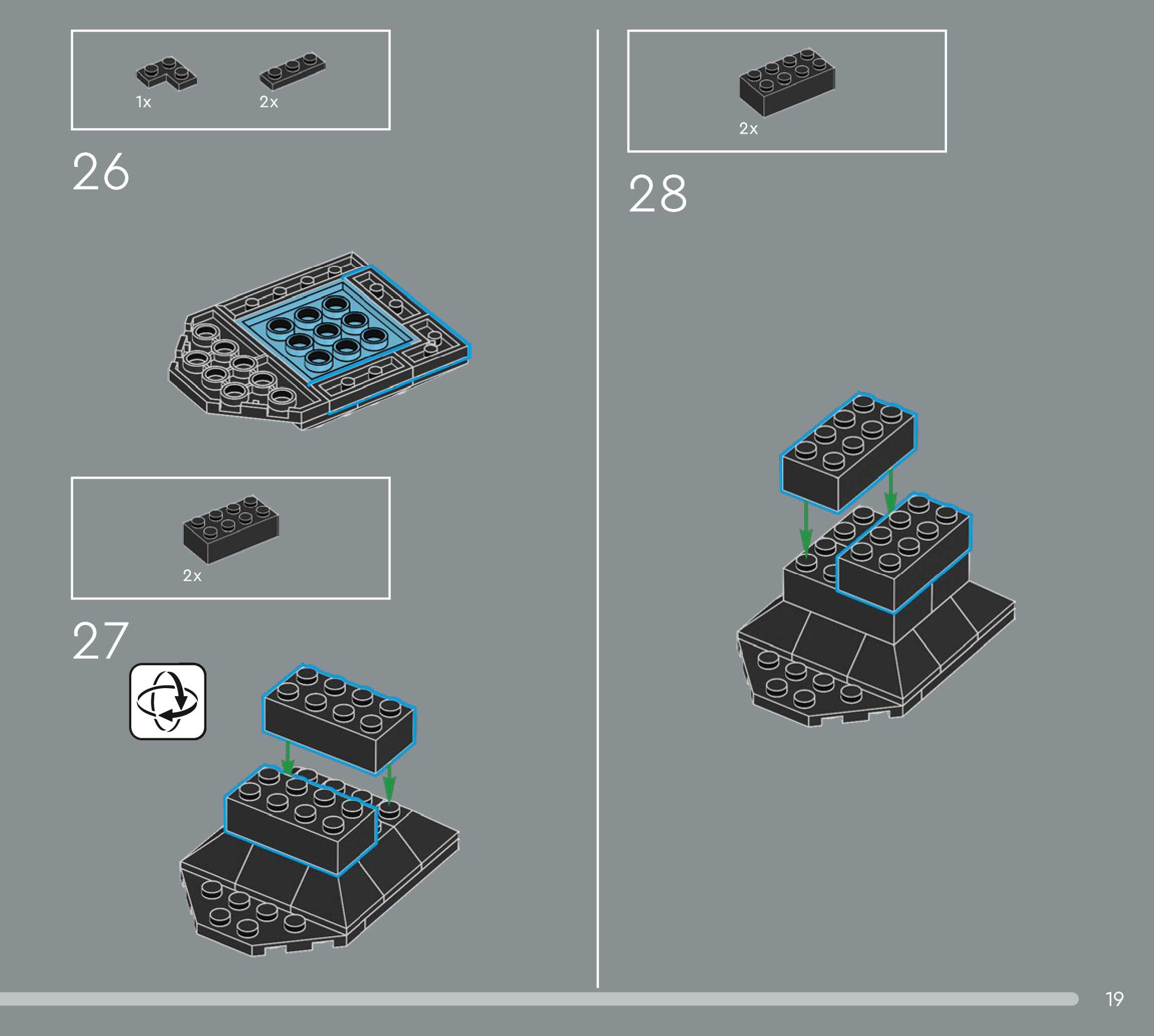 1x 2x

26

2x

27

2x

28

19