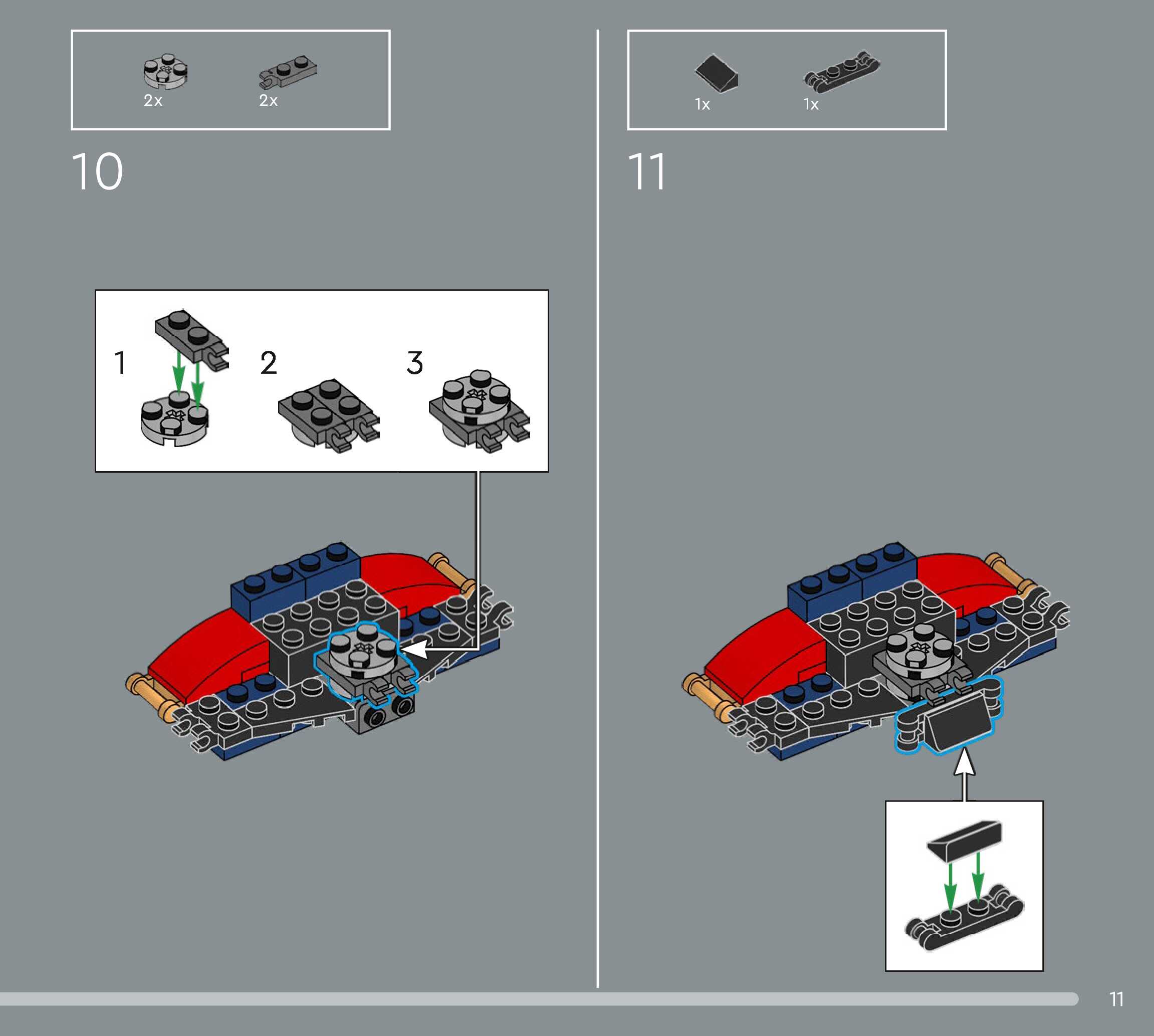 2x 2x

10

1 2 3

1x 1x

11

11