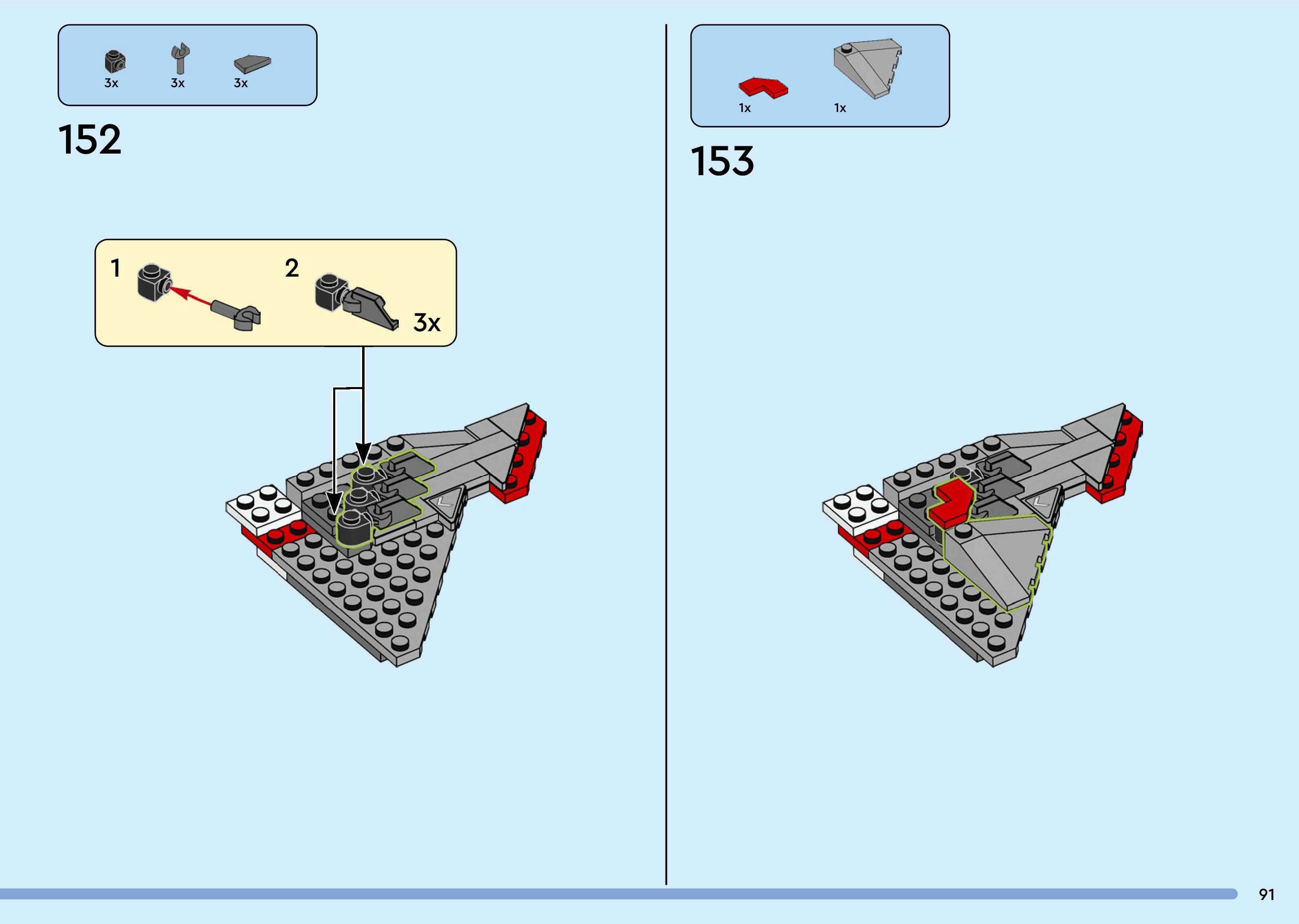 3x 3x 3x

152

1

2

3x

1x 1x

153

91