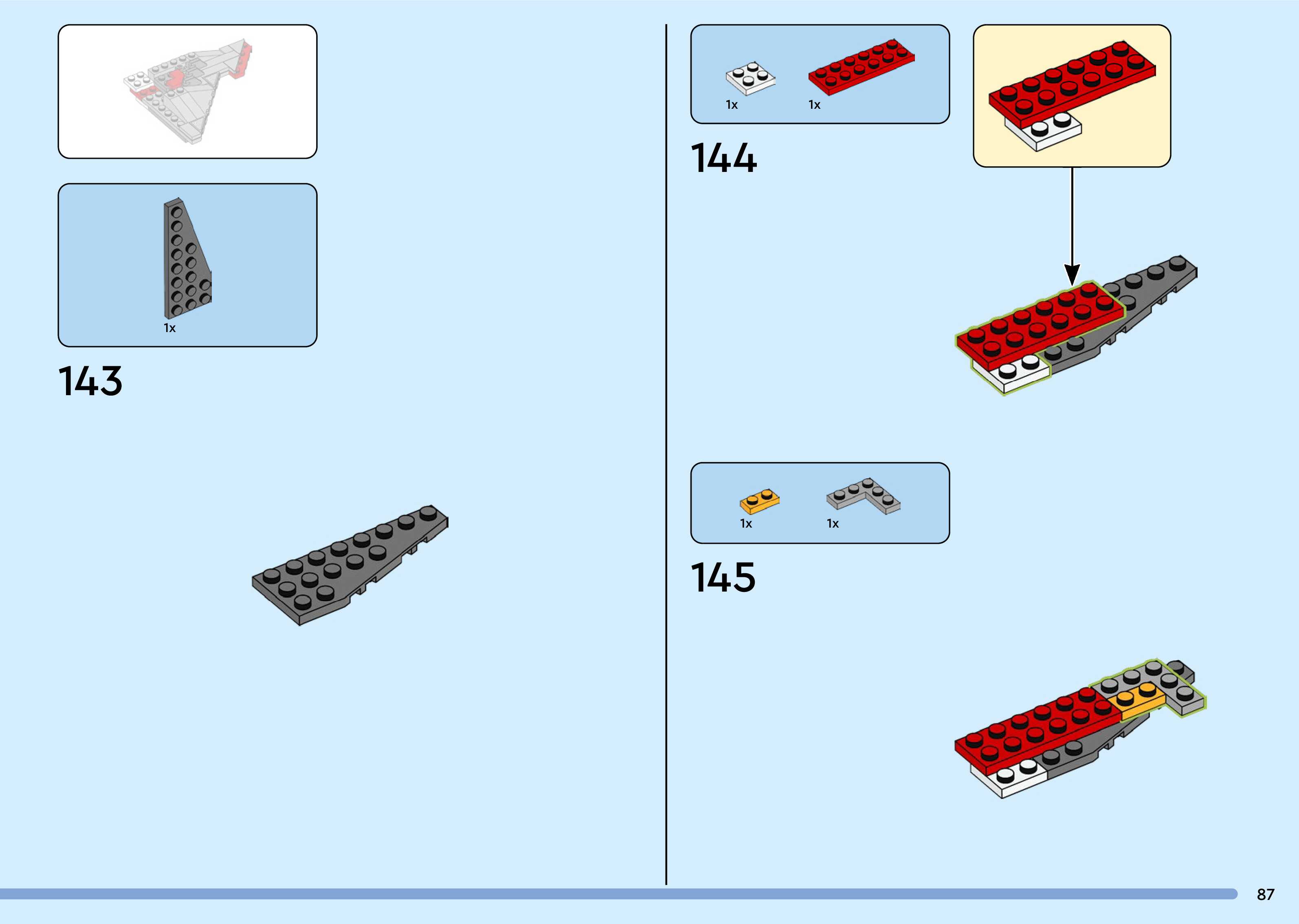 1x

143

1x

1x

144

1x

1x

145

87