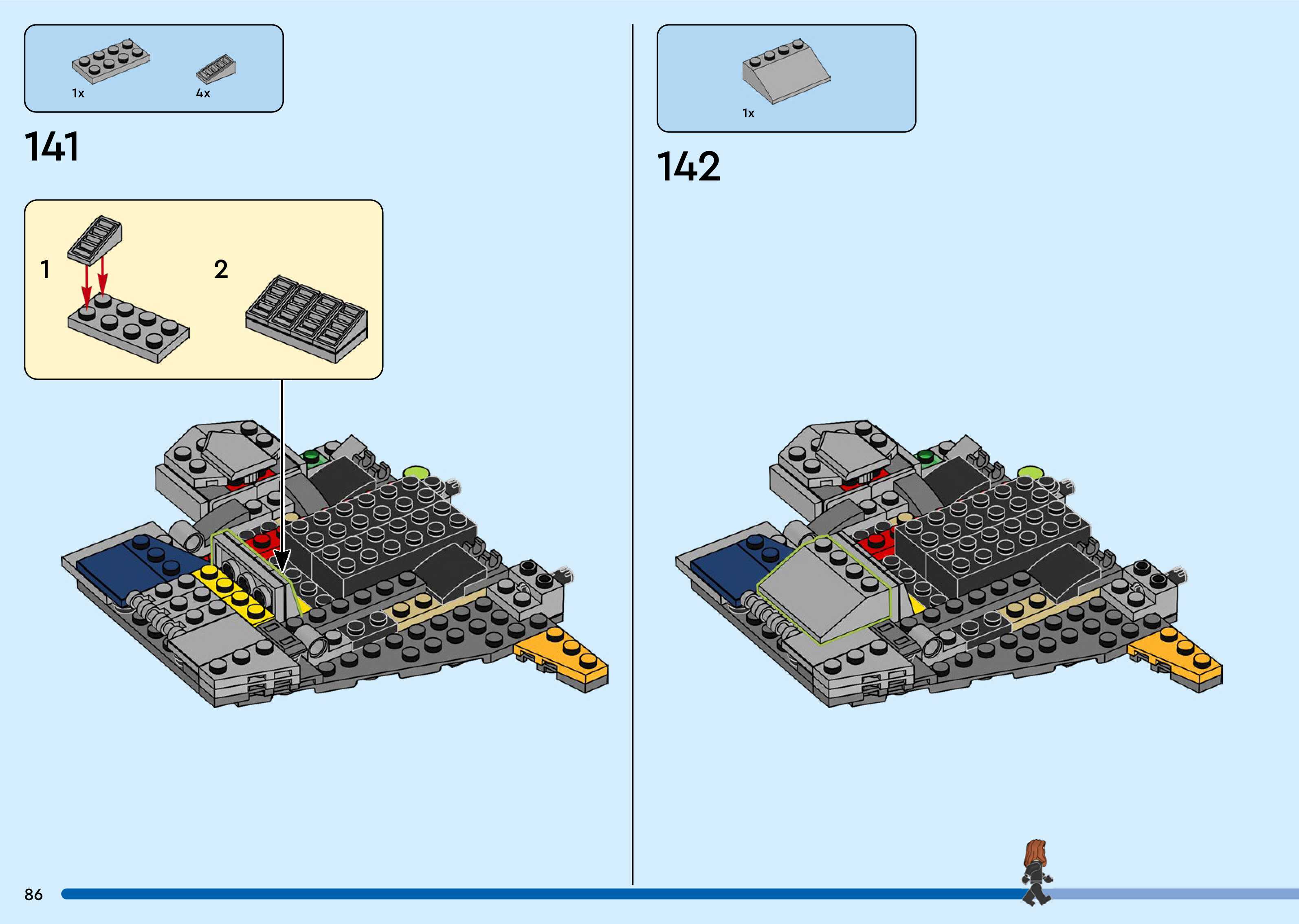 1x

4x

141

1

2

1x

142

86