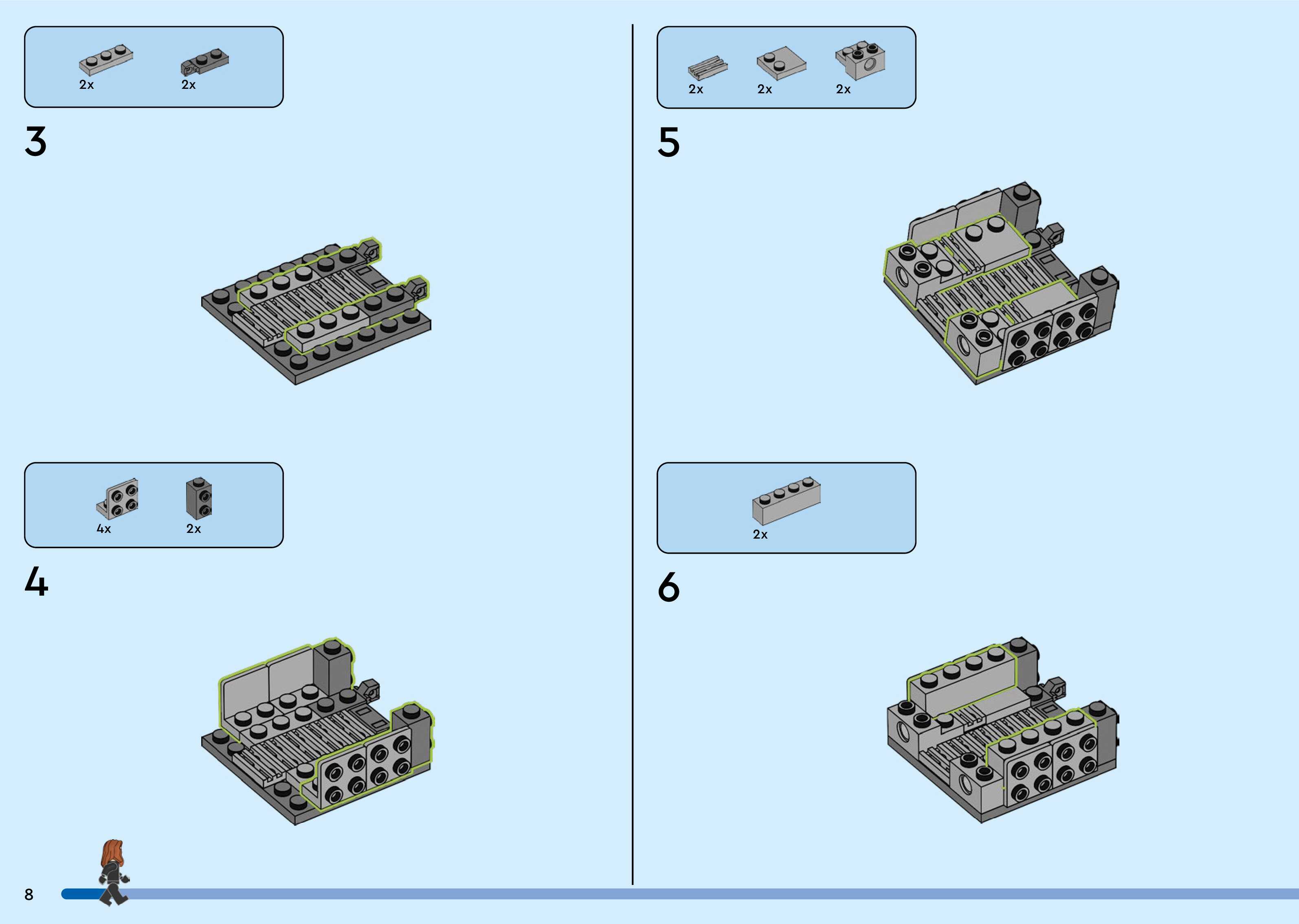 2x 2x

3

4x 2x

4

2x 2x 2x

5

2x

6

8