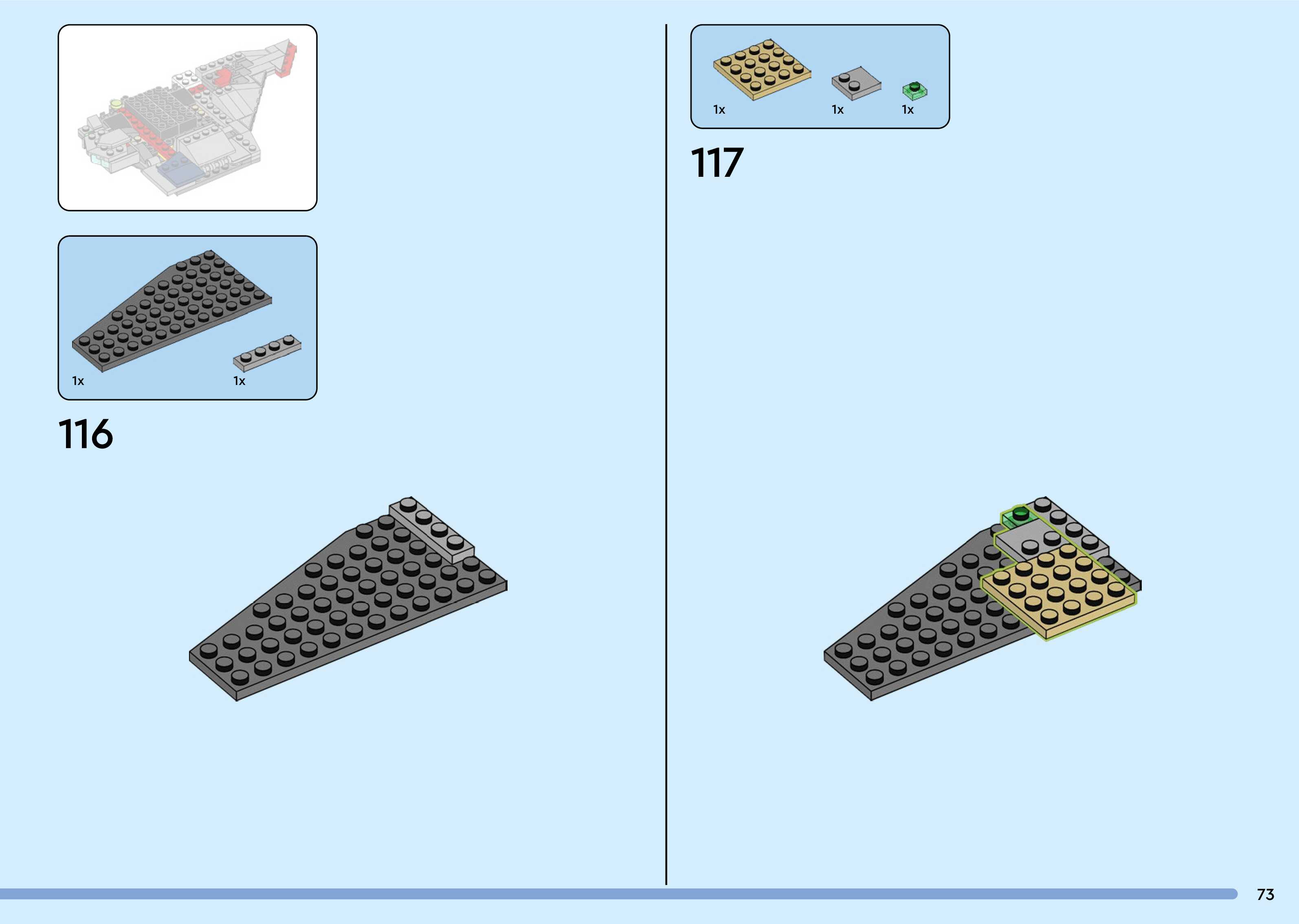 1x

1x

116

1x

1x

1x

117

73