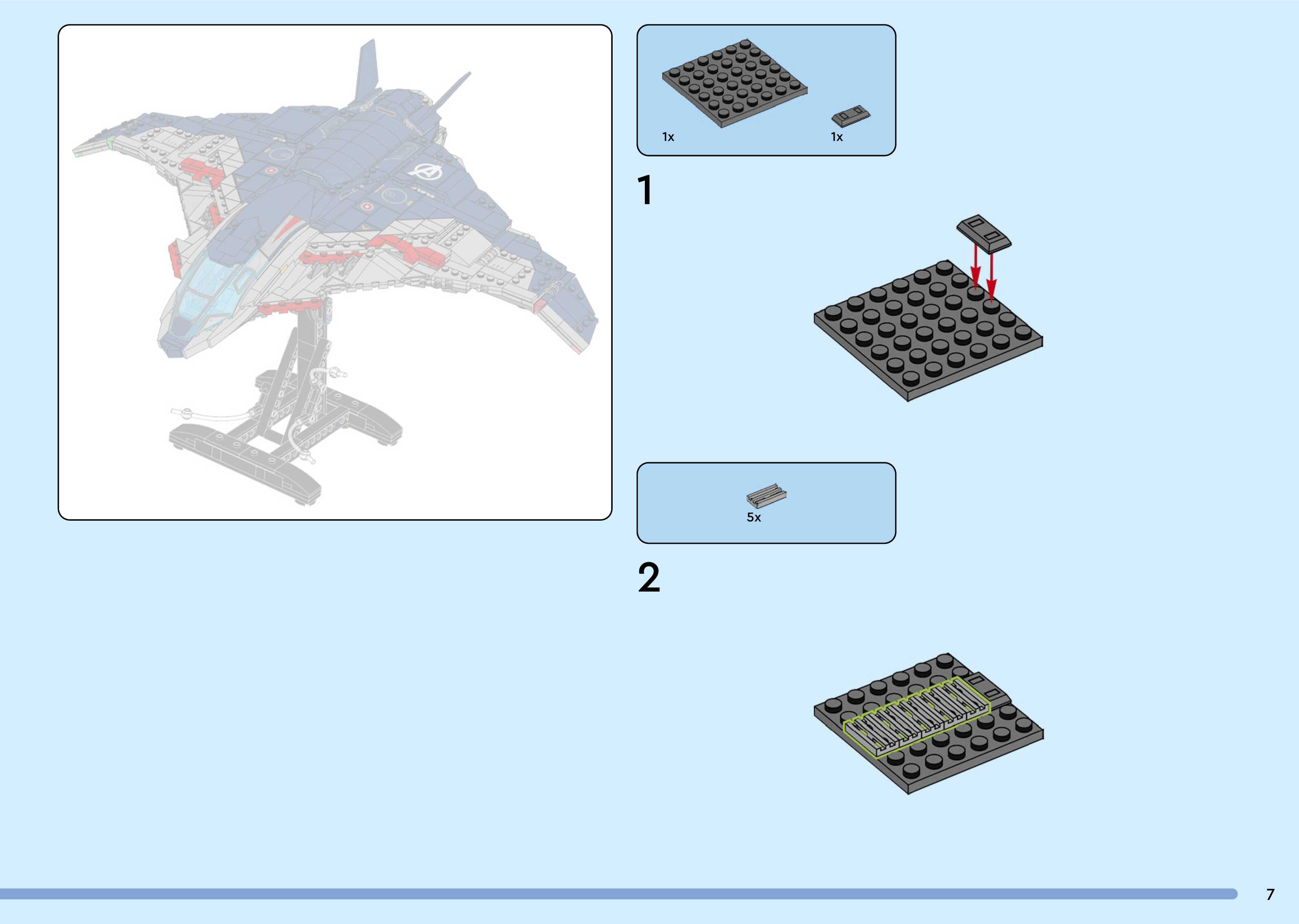 1x
1x

1

5x

2

7