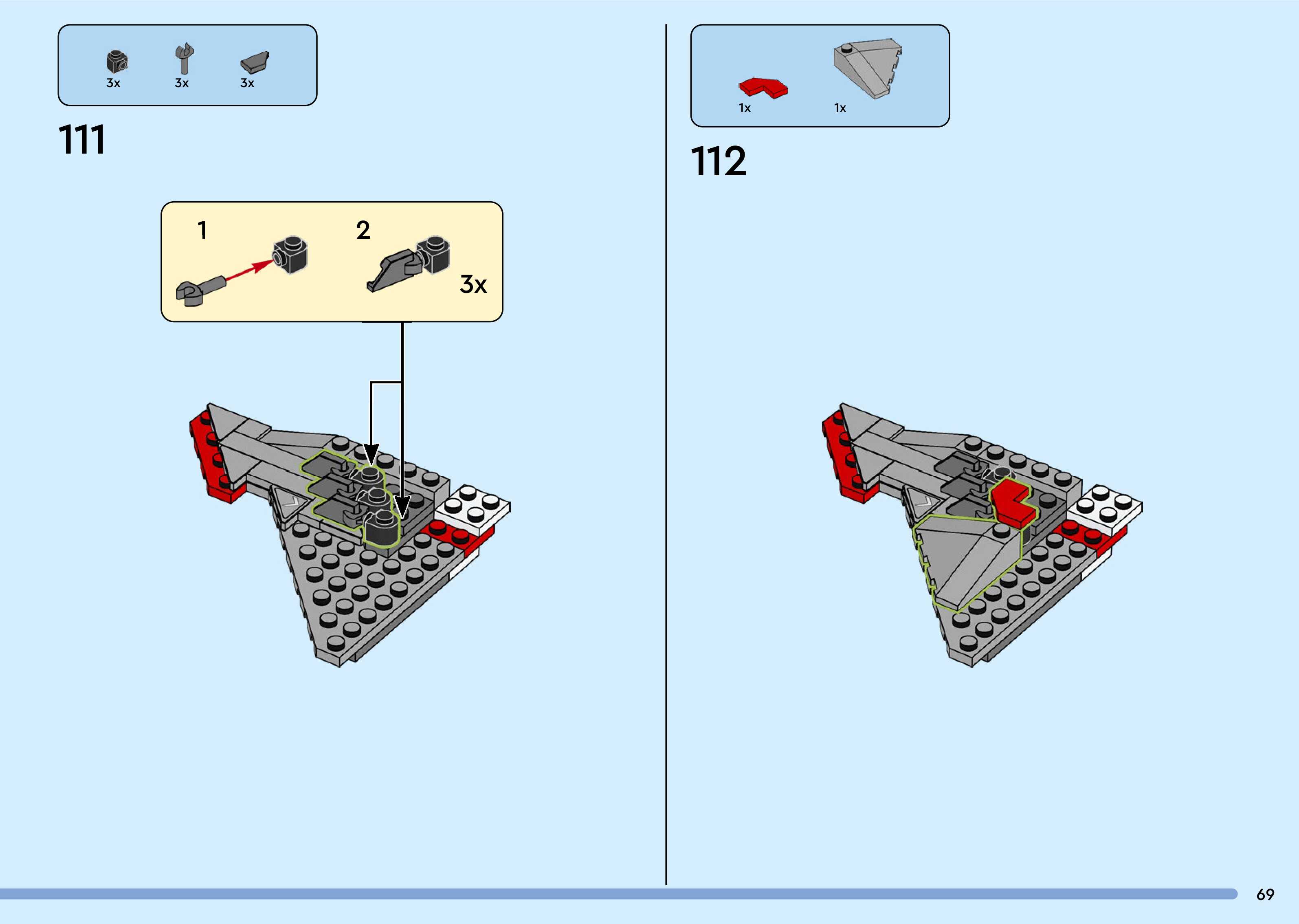 3x 3x 3x

111

1

2

3x

1x 1x

112

69