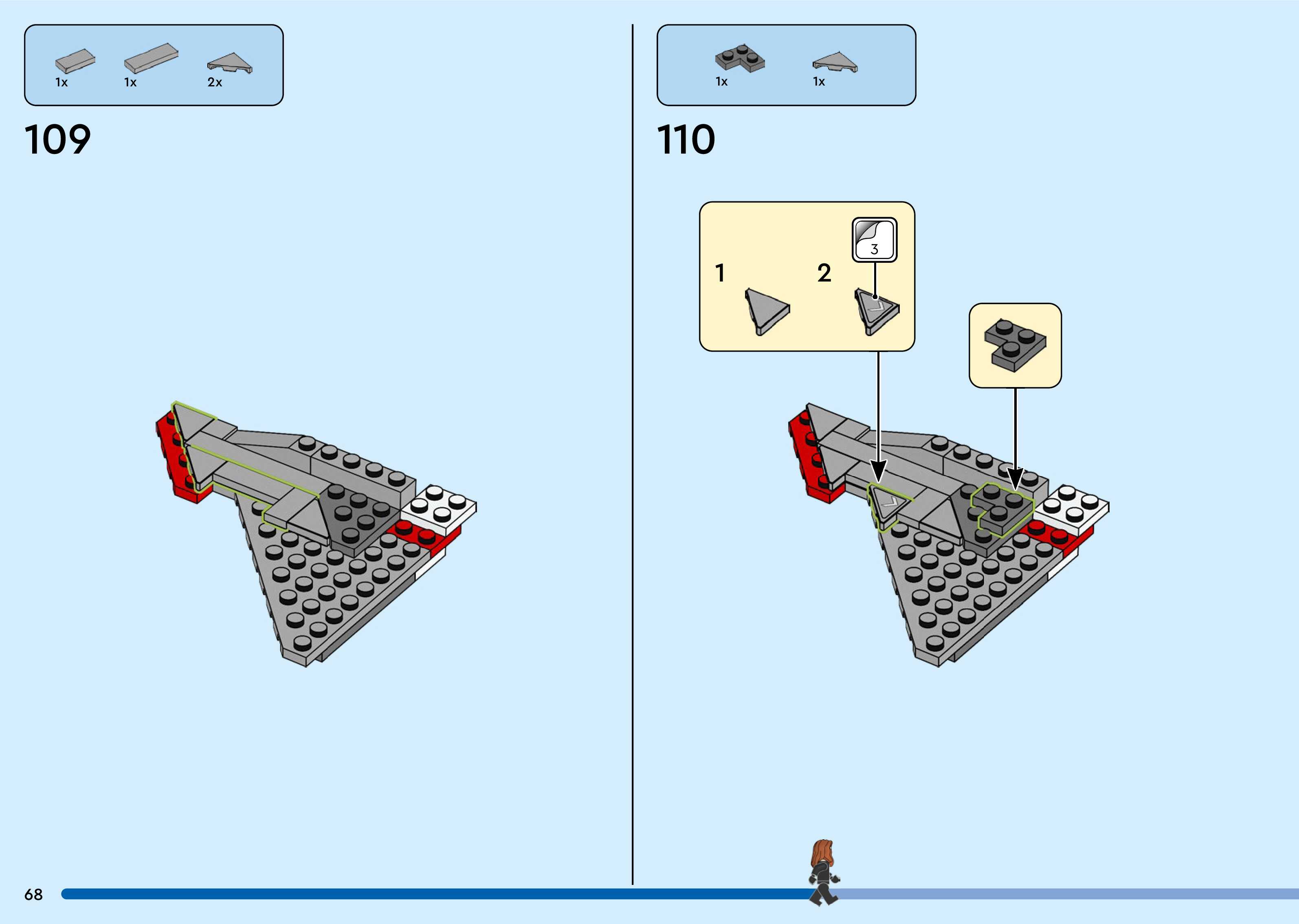 1x 1x 2x

109

1x 1x

110

1

2

3

68