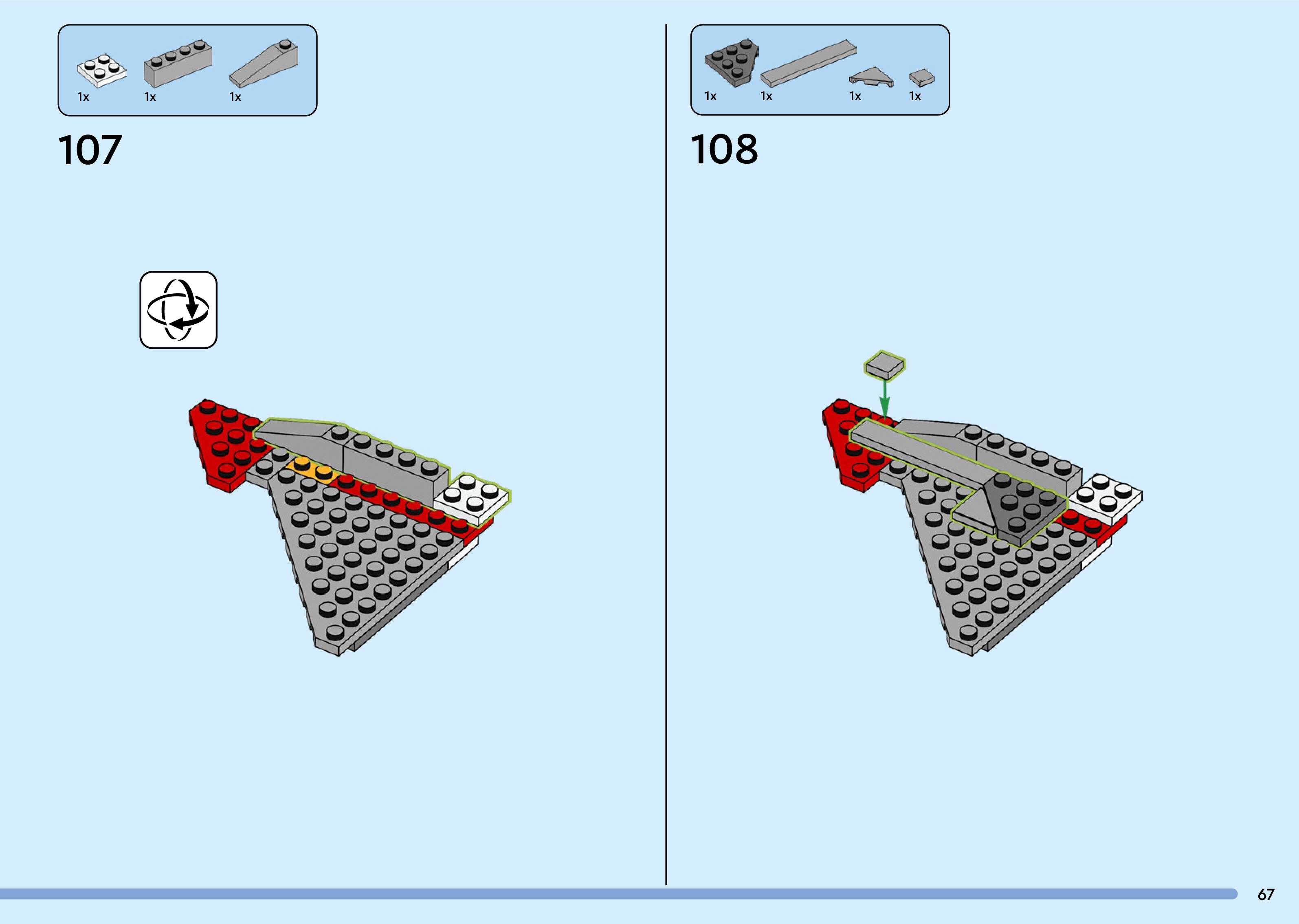 1x 1x 1x

107

1x 1x 1x 1x

108

67