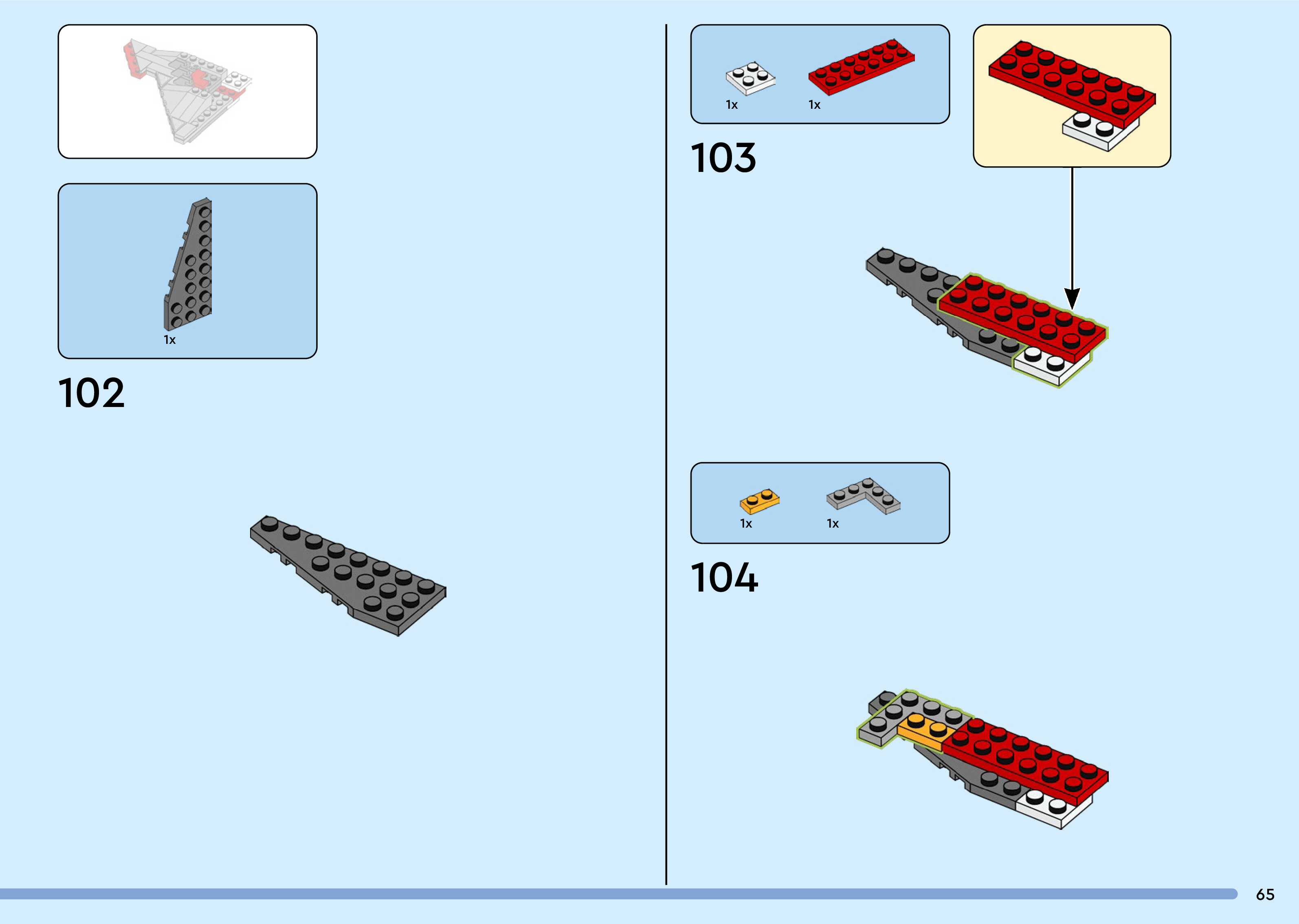 1x

102

1x

1x

103

1x

1x

104

65