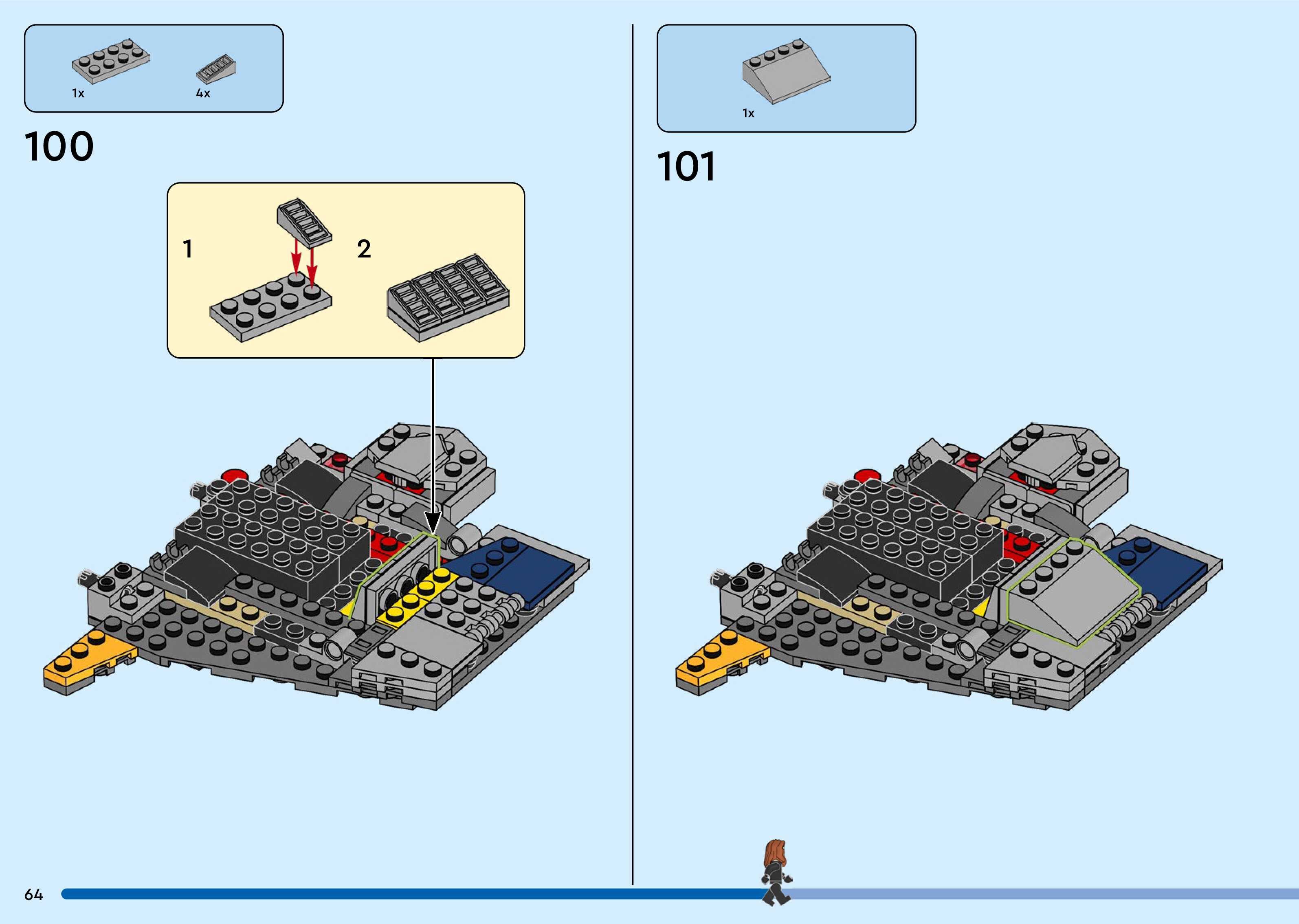 1x
4x

100

1

2

1x

101

64