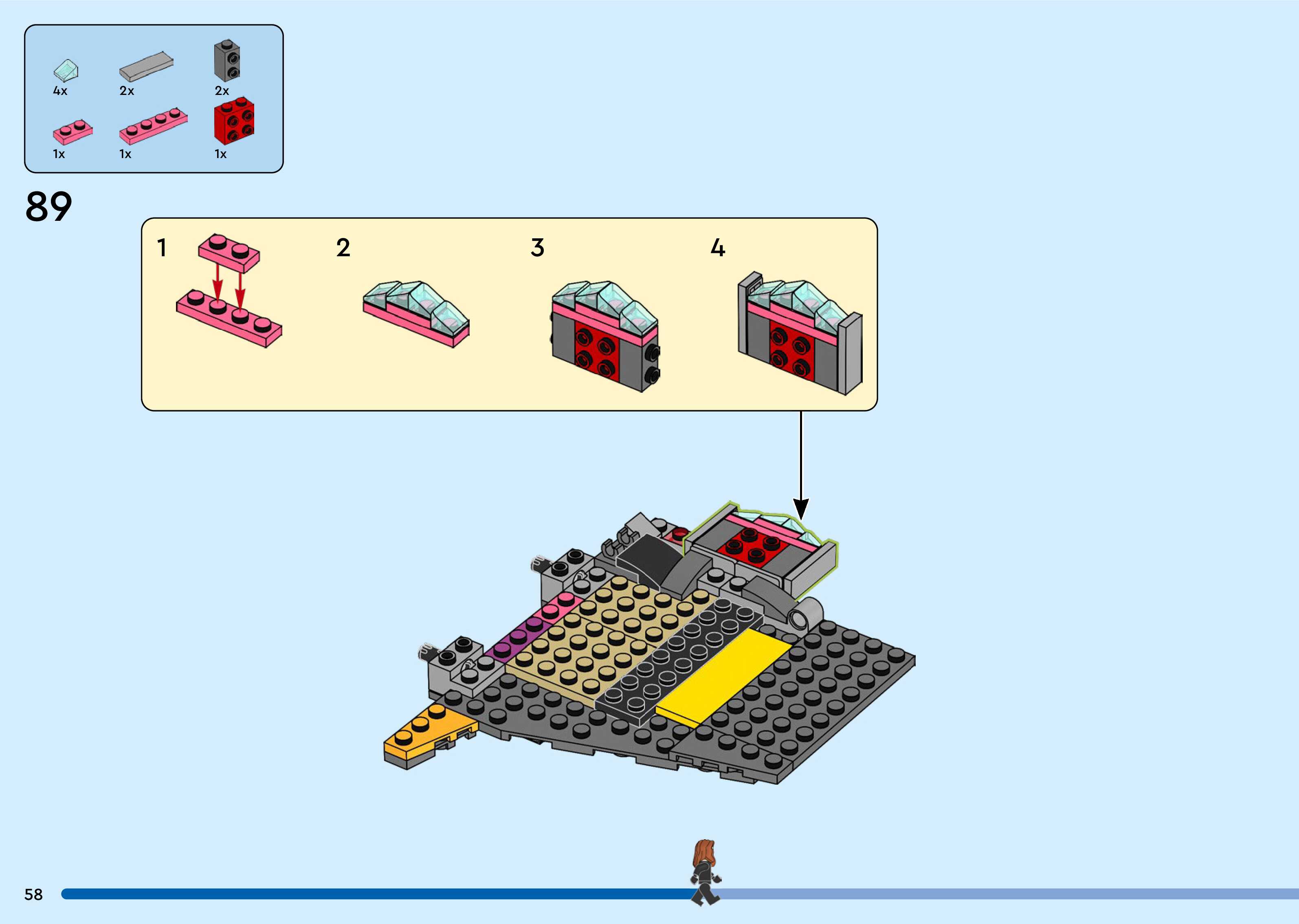 4x
2x
2x
1x
1x
1x

89

1
2
3
4

58