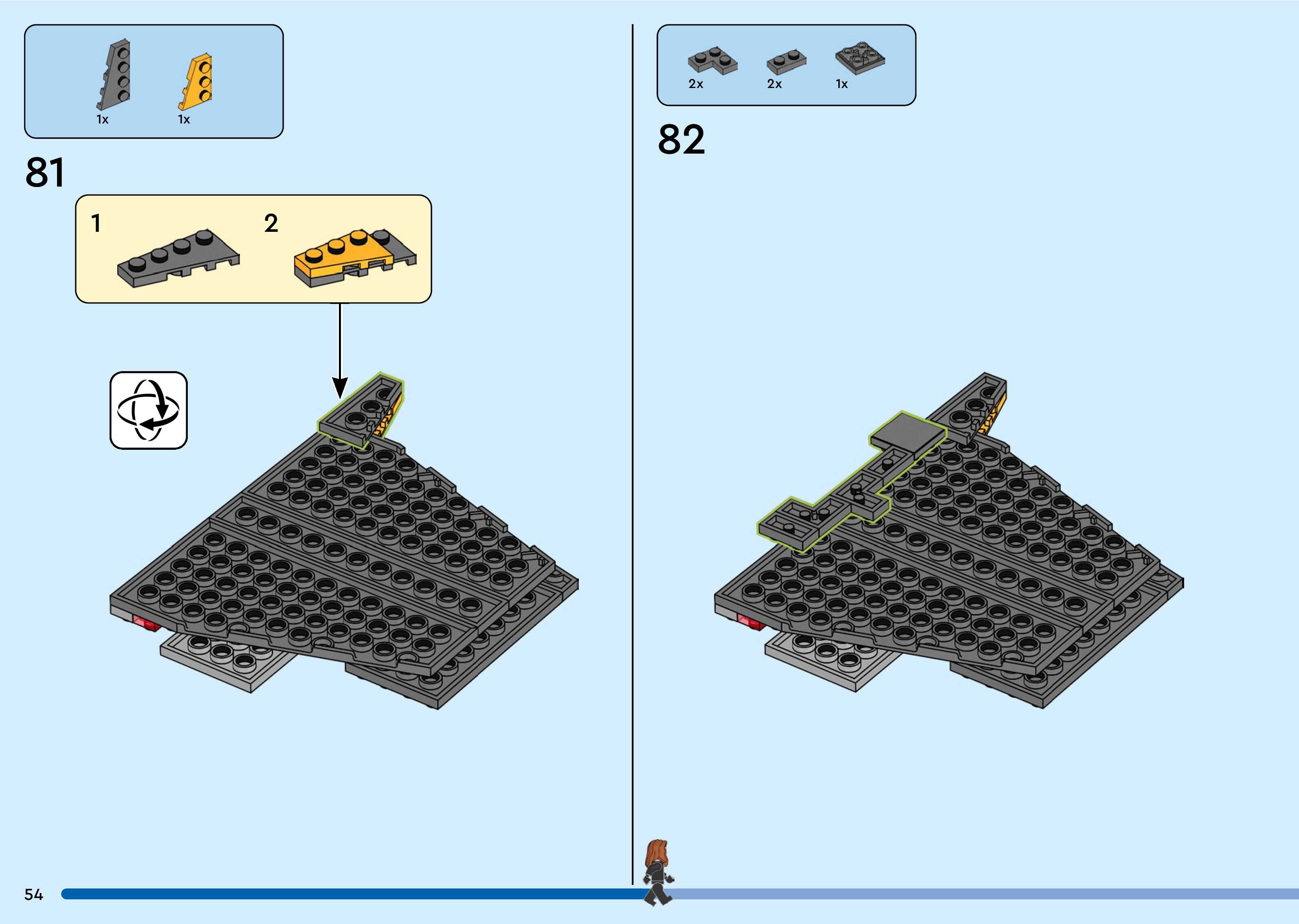 1x 1x

81

1

2

2x 2x 1x

82

54