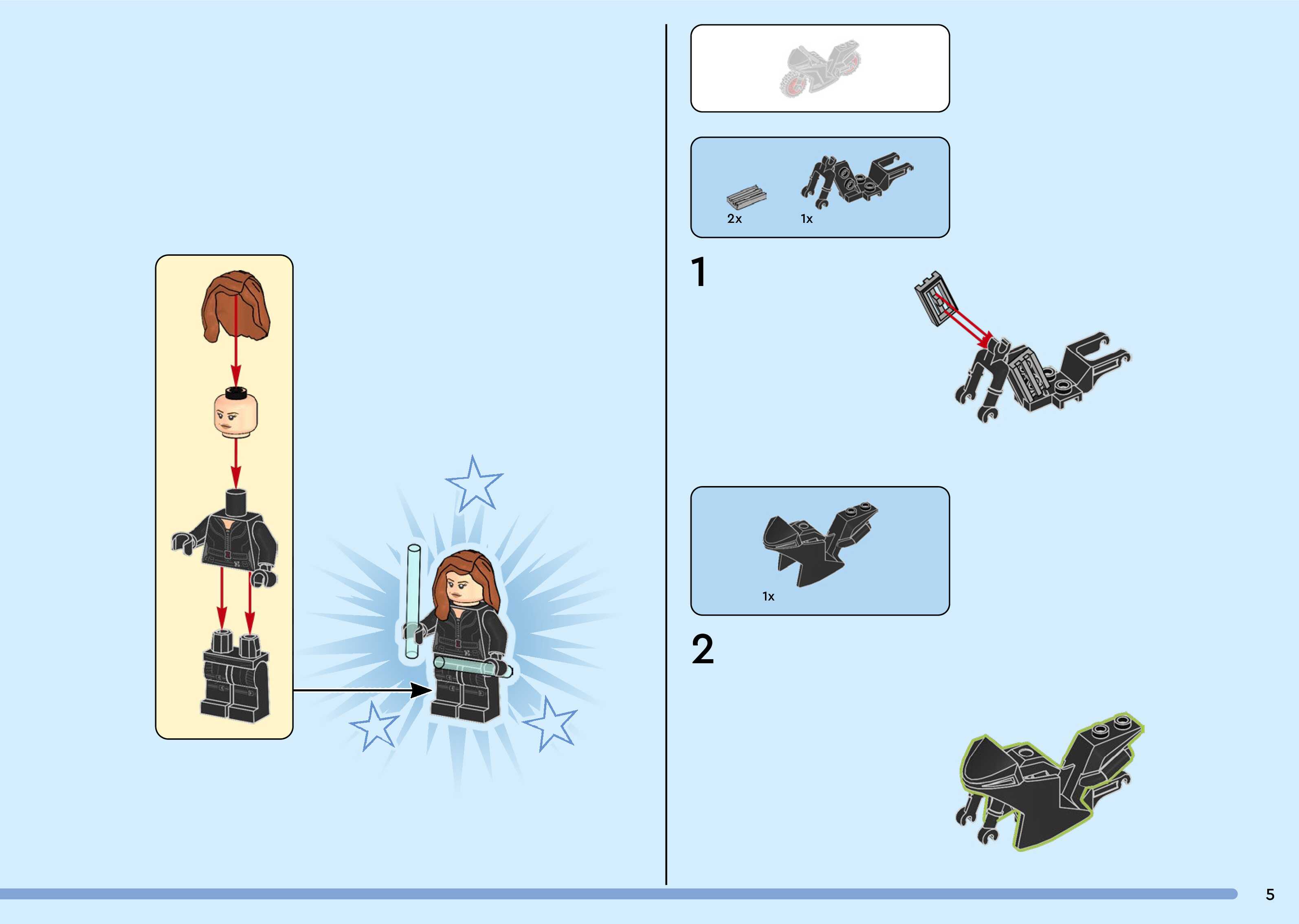 2x
1x

1

1x

2

5