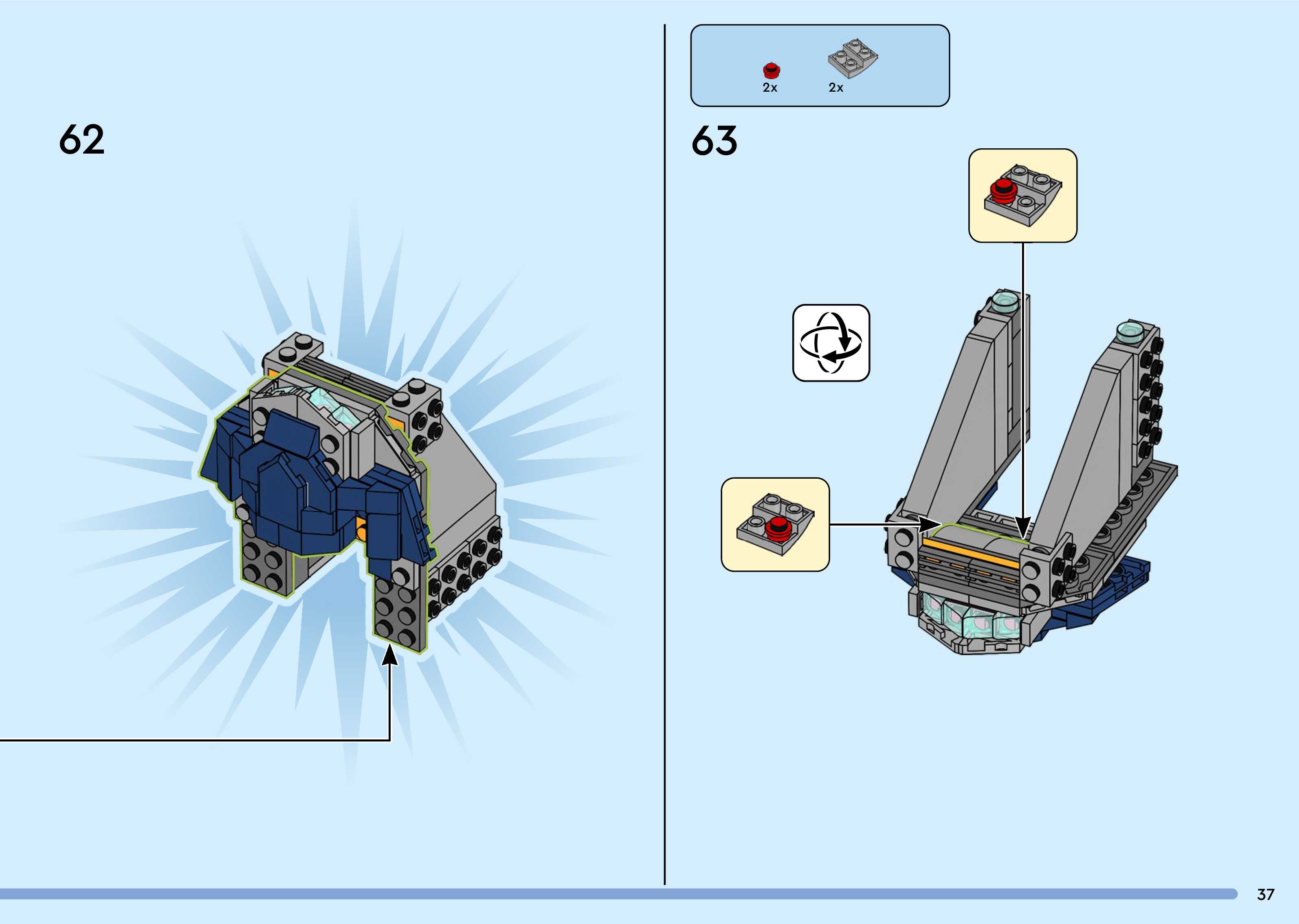 62

2x

2x

63

37