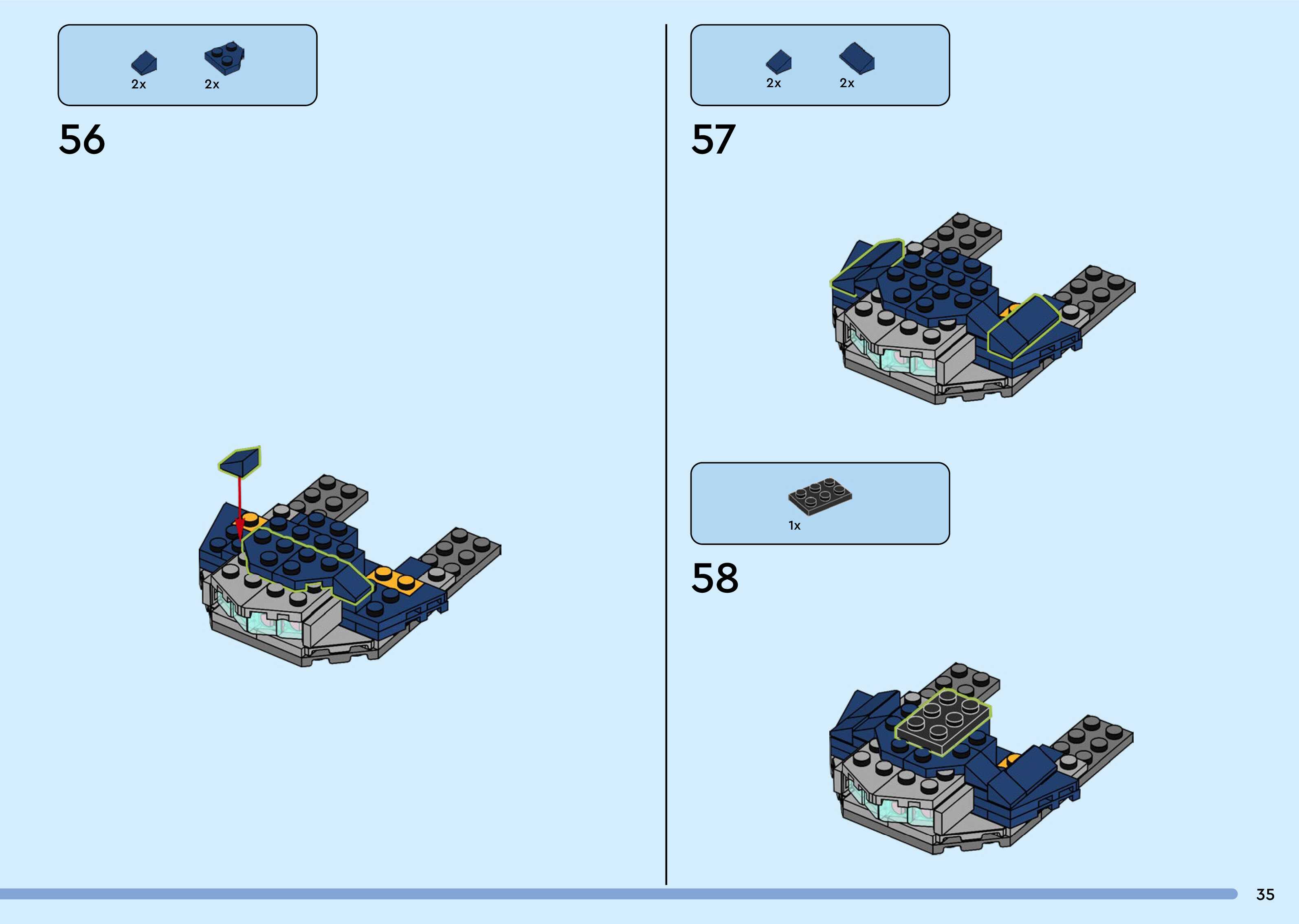 2x 2x

56

2x 2x

57

1x

58

35