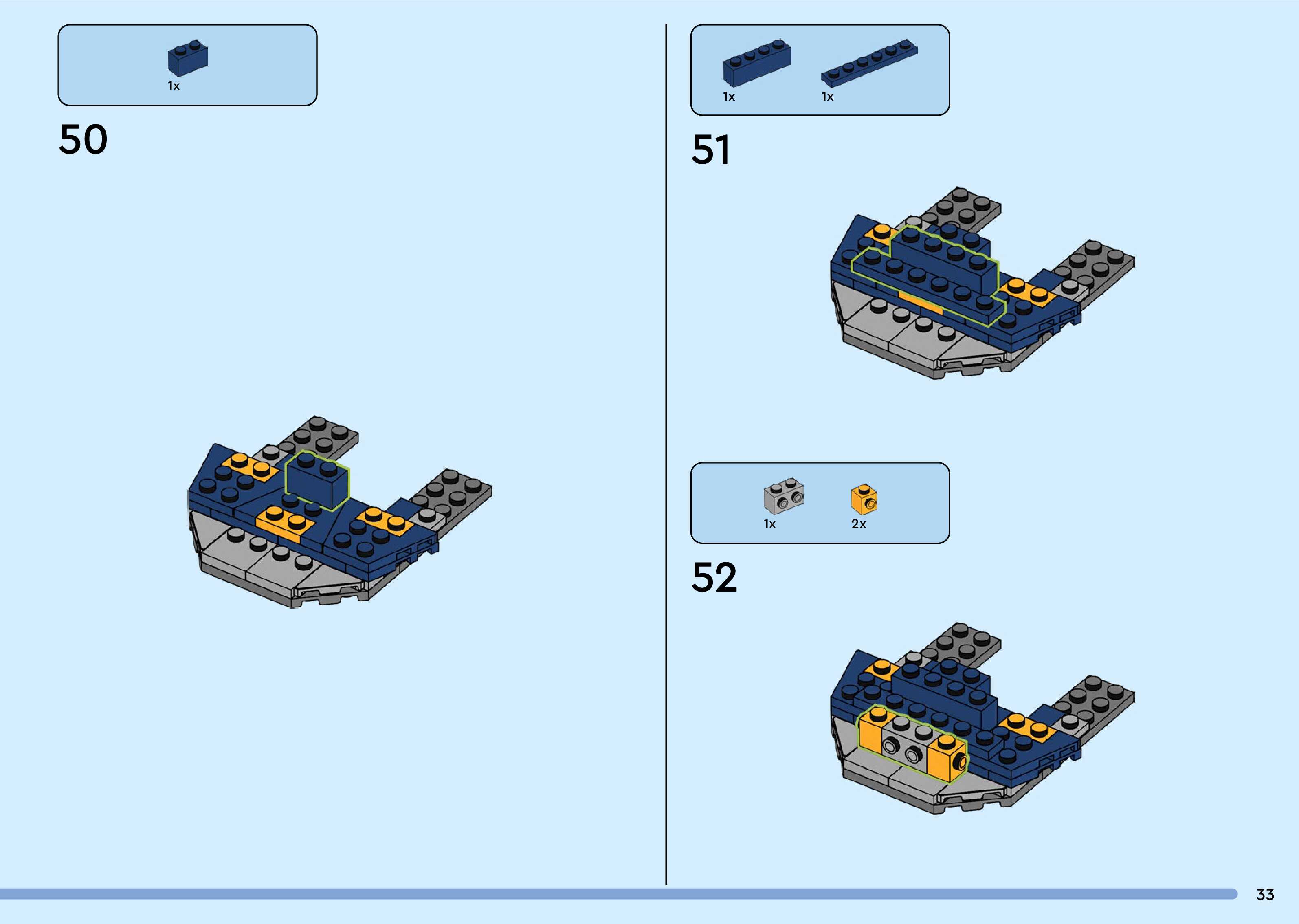 1x

50

1x 1x

51

1x 2x

52

33