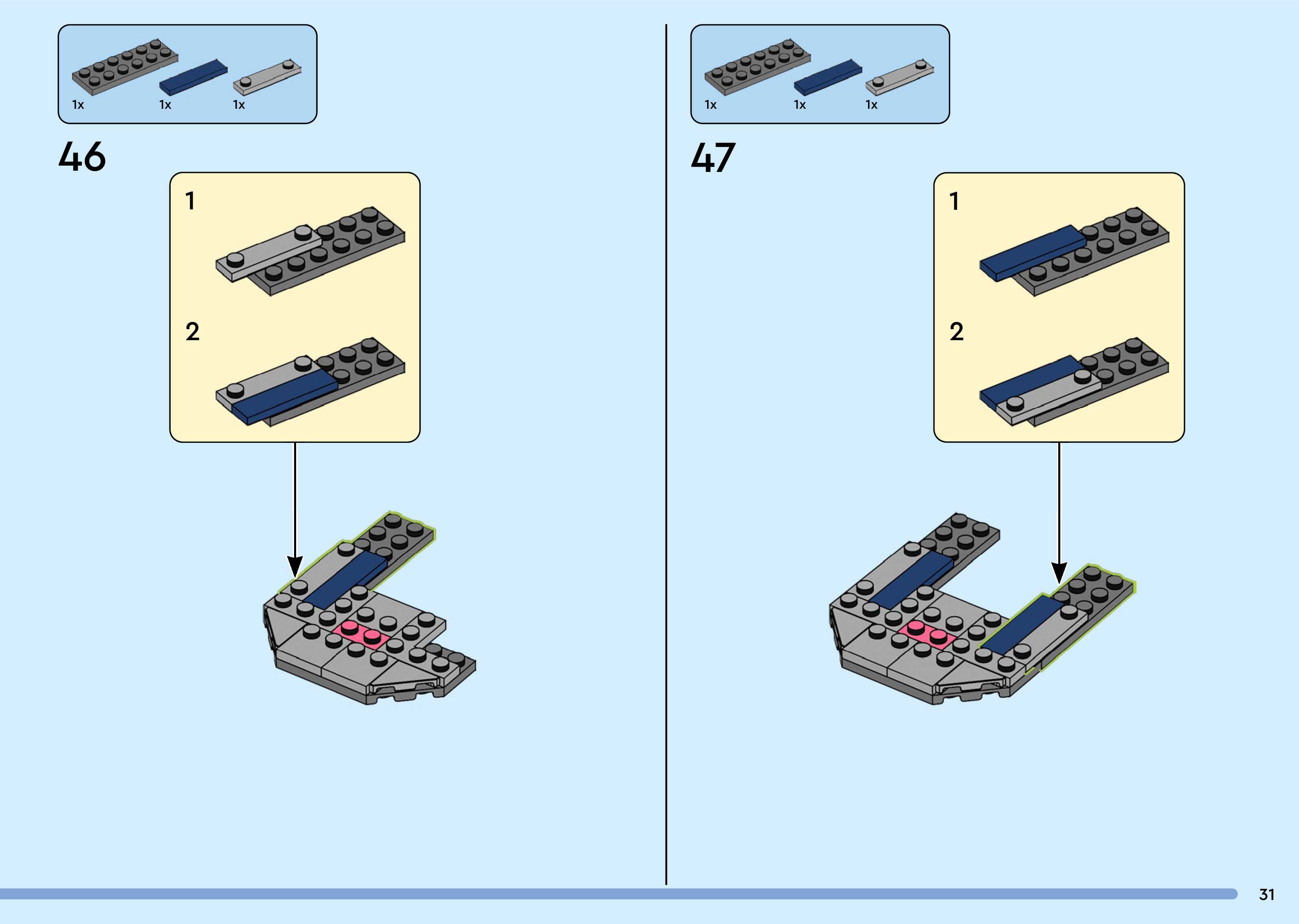 1x 1x 1x

46

1

2

1x 1x 1x

47

1

2

31