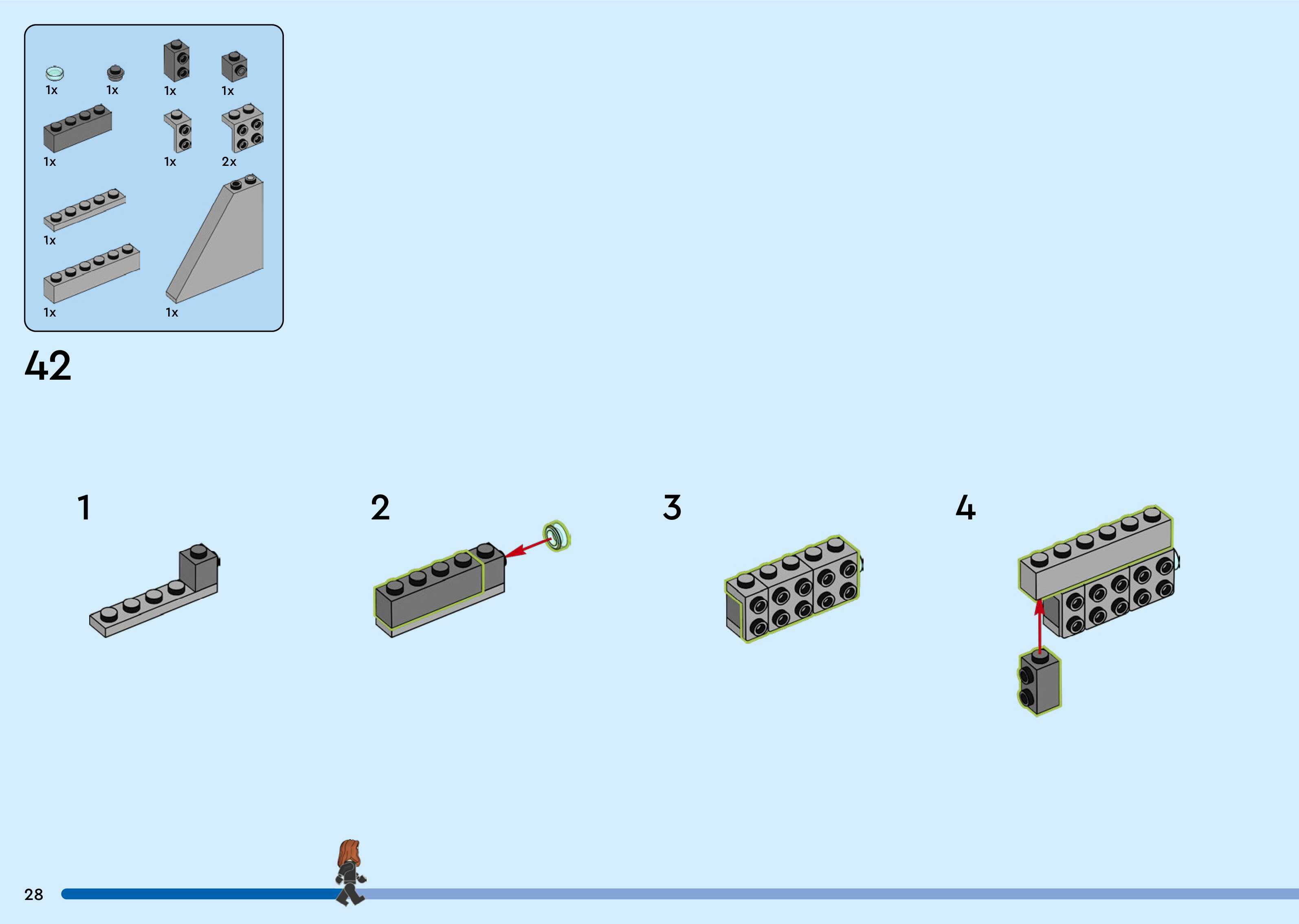 1x 1x 1x 1x
1x 1x 2x
1x
1x 1x

42

1

2

3

4

28