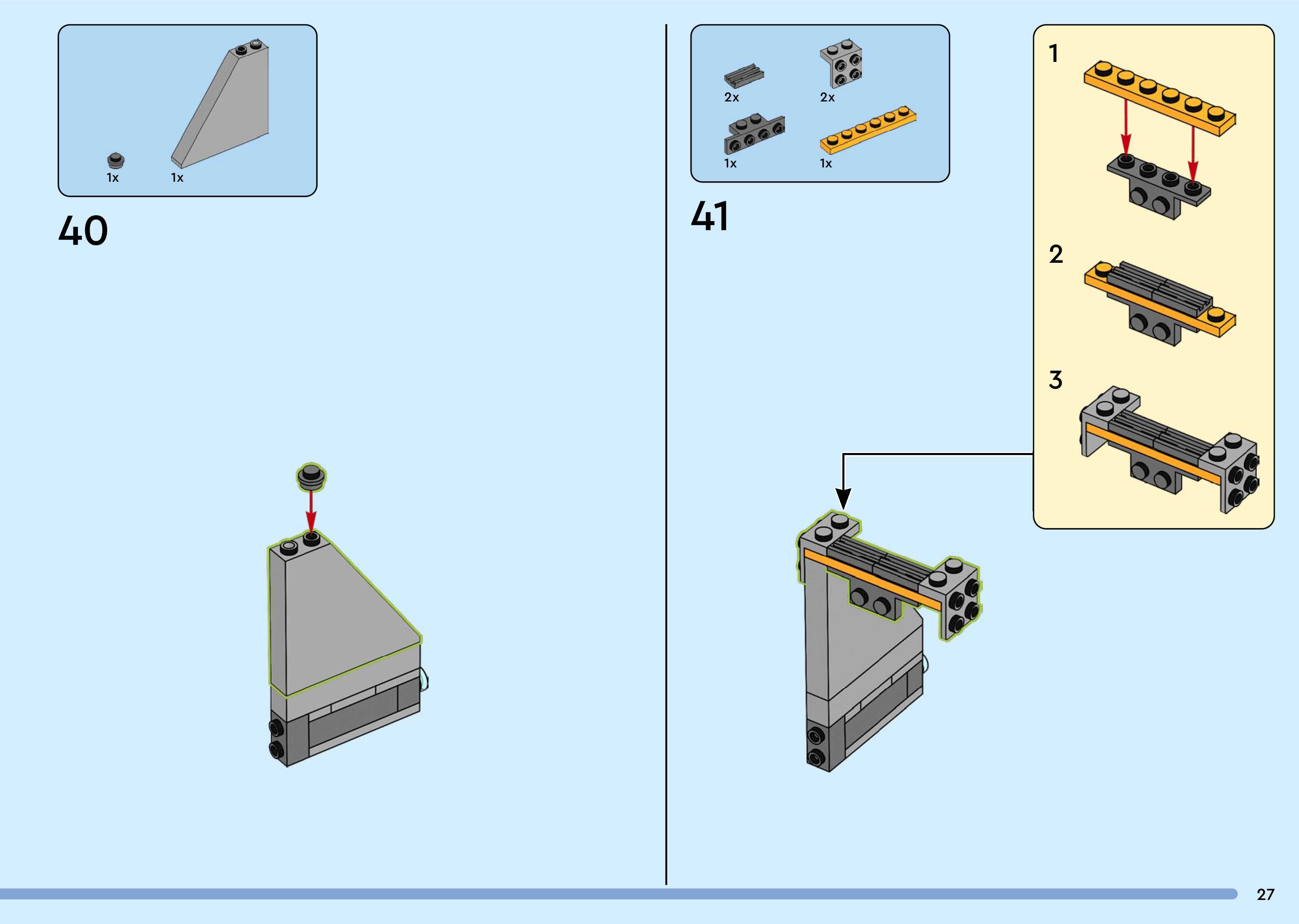 1x 1x

40

2x 2x
1x 1x

41

1

2

3

27