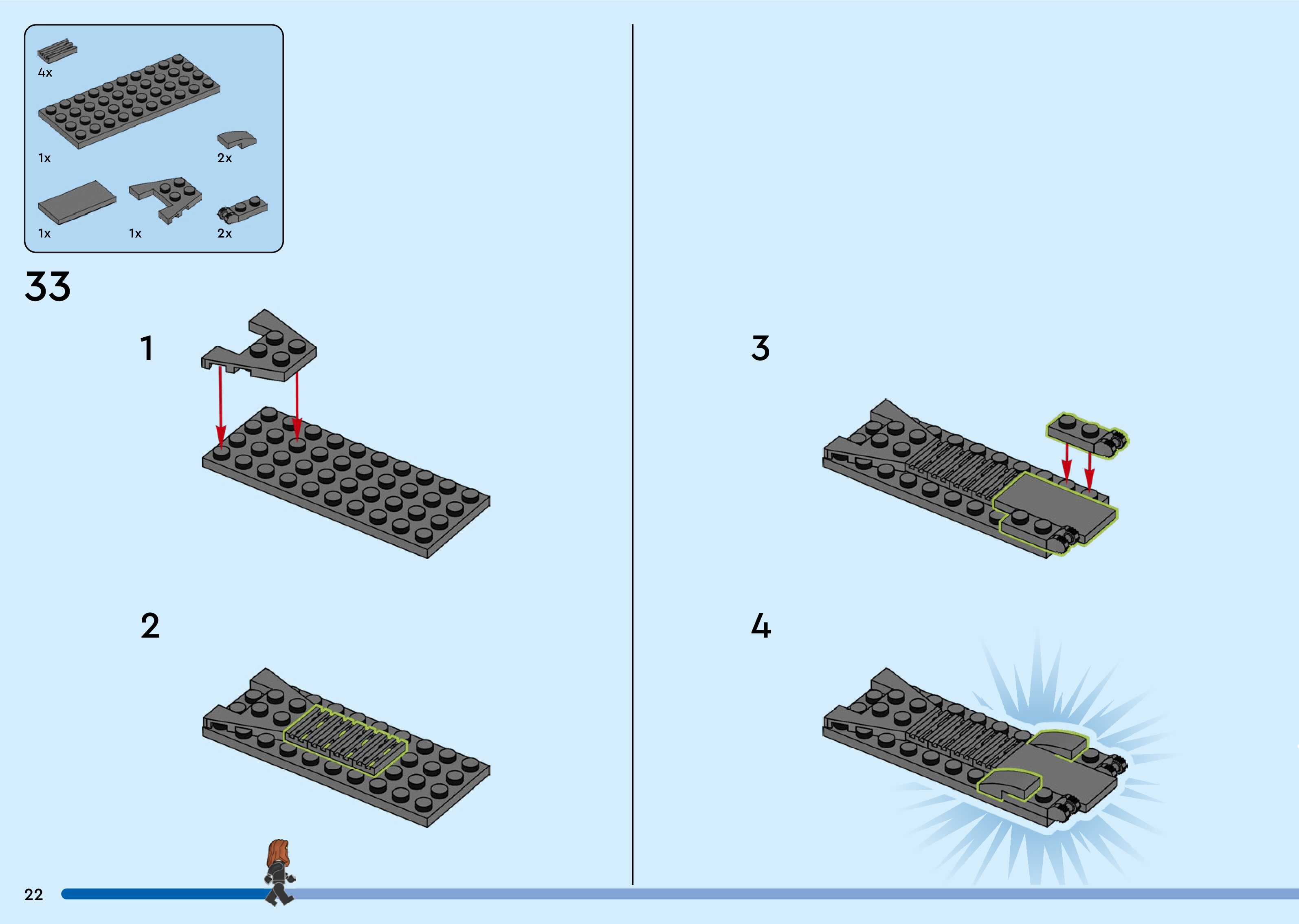 4x

1x

2x

1x

1x

2x

33

1

2

3

4

22