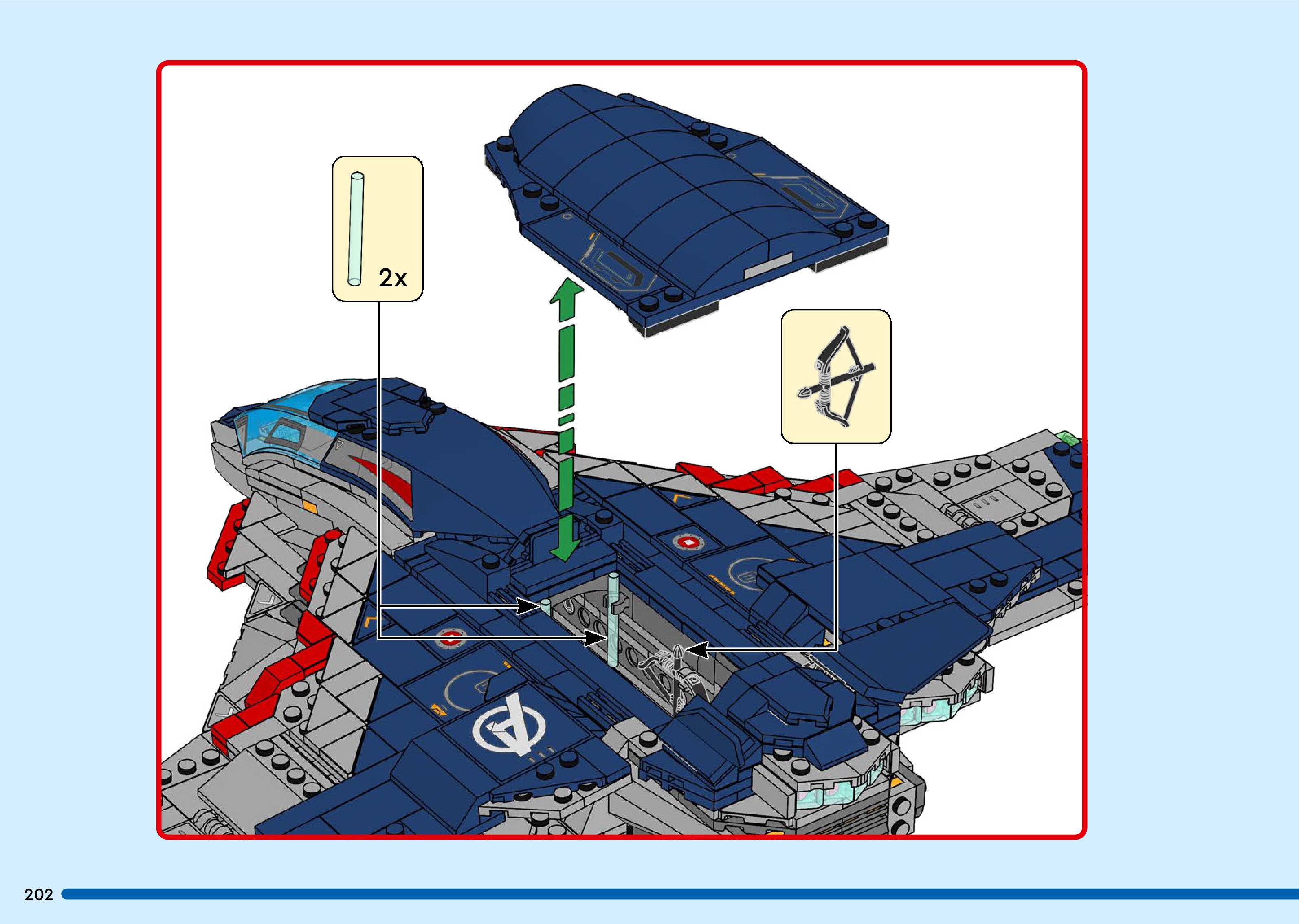 2x

202