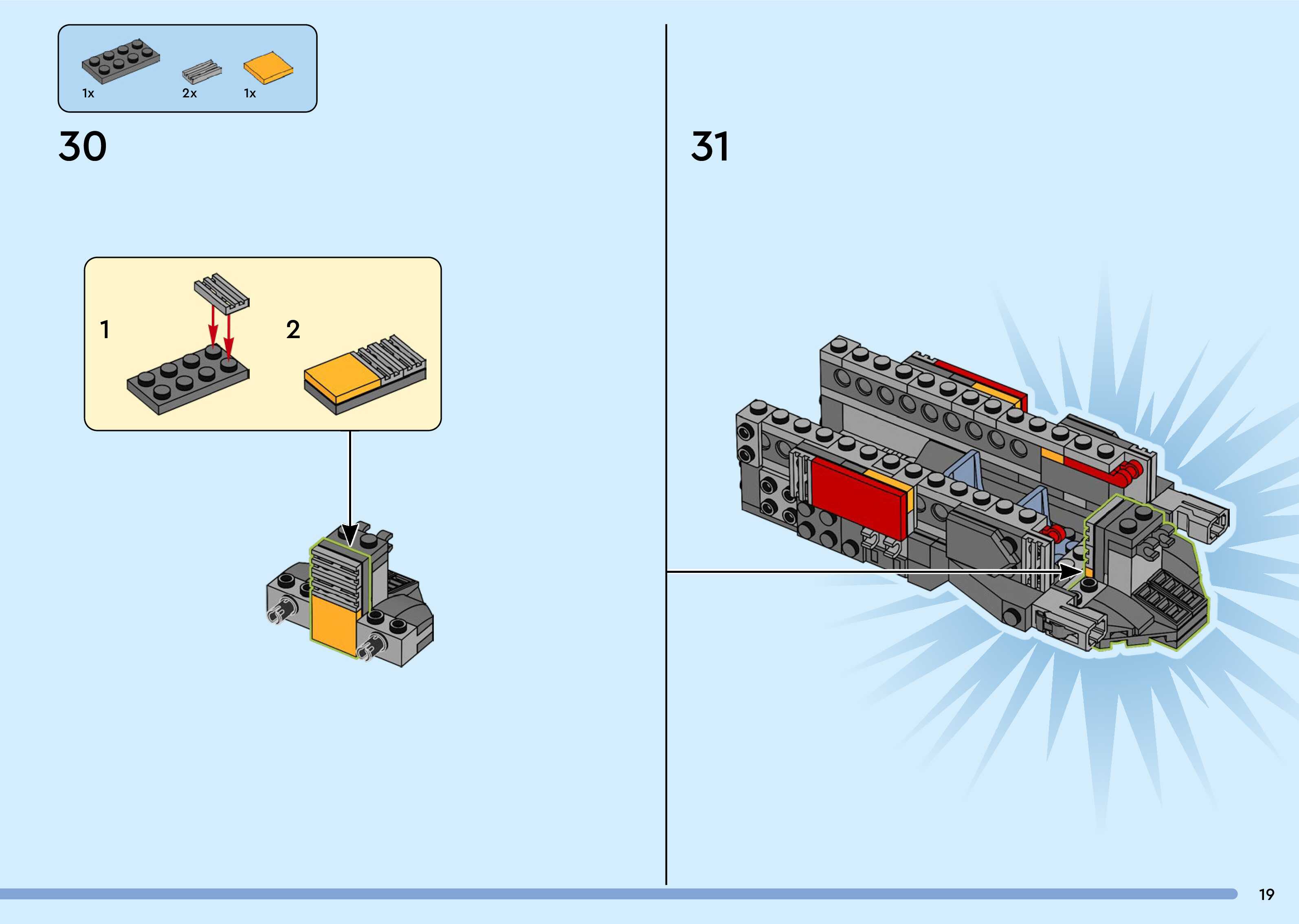 1x 2x 1x

30

1

2

31

19