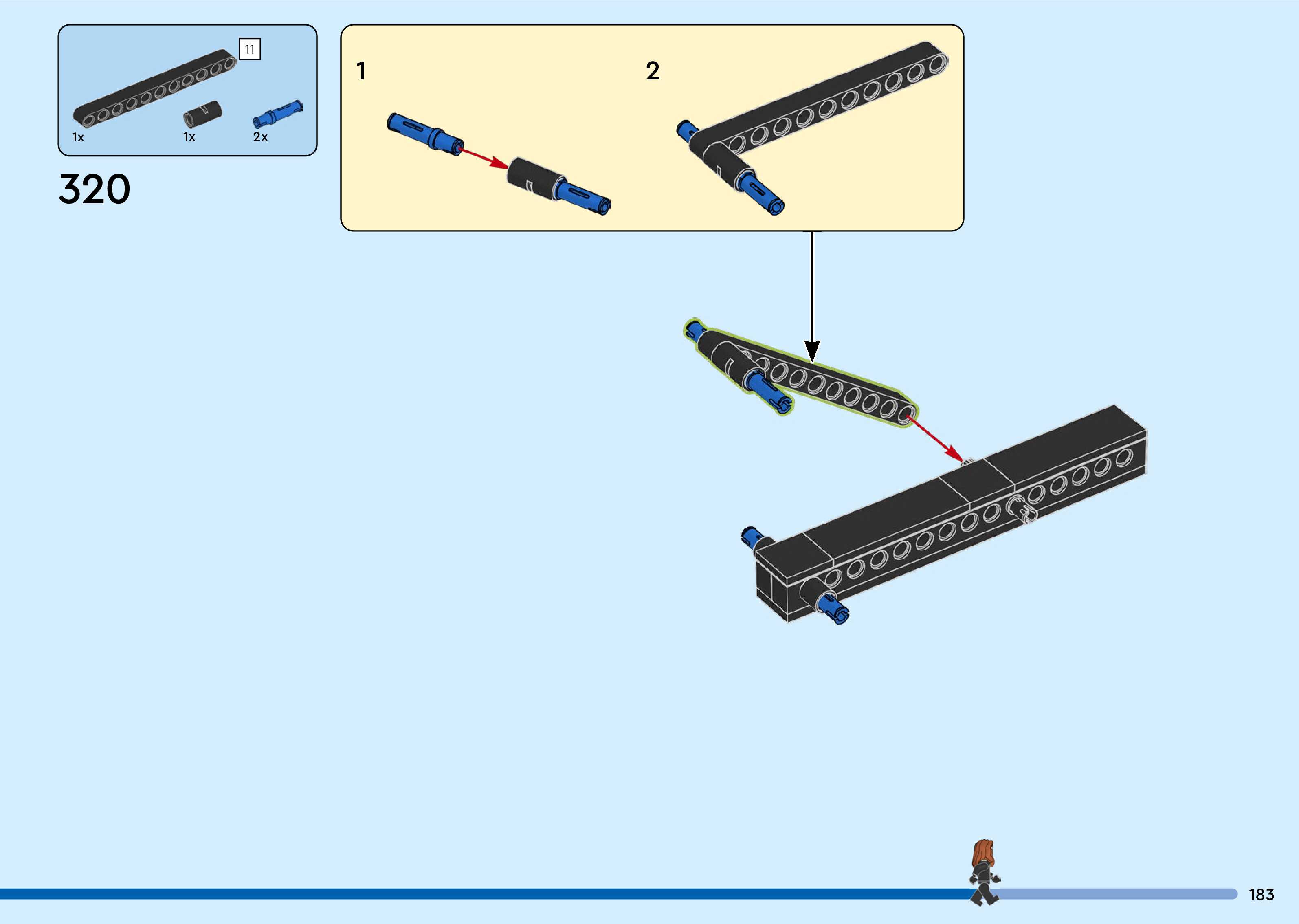 11

1x

1x

2x

320

1

2

183