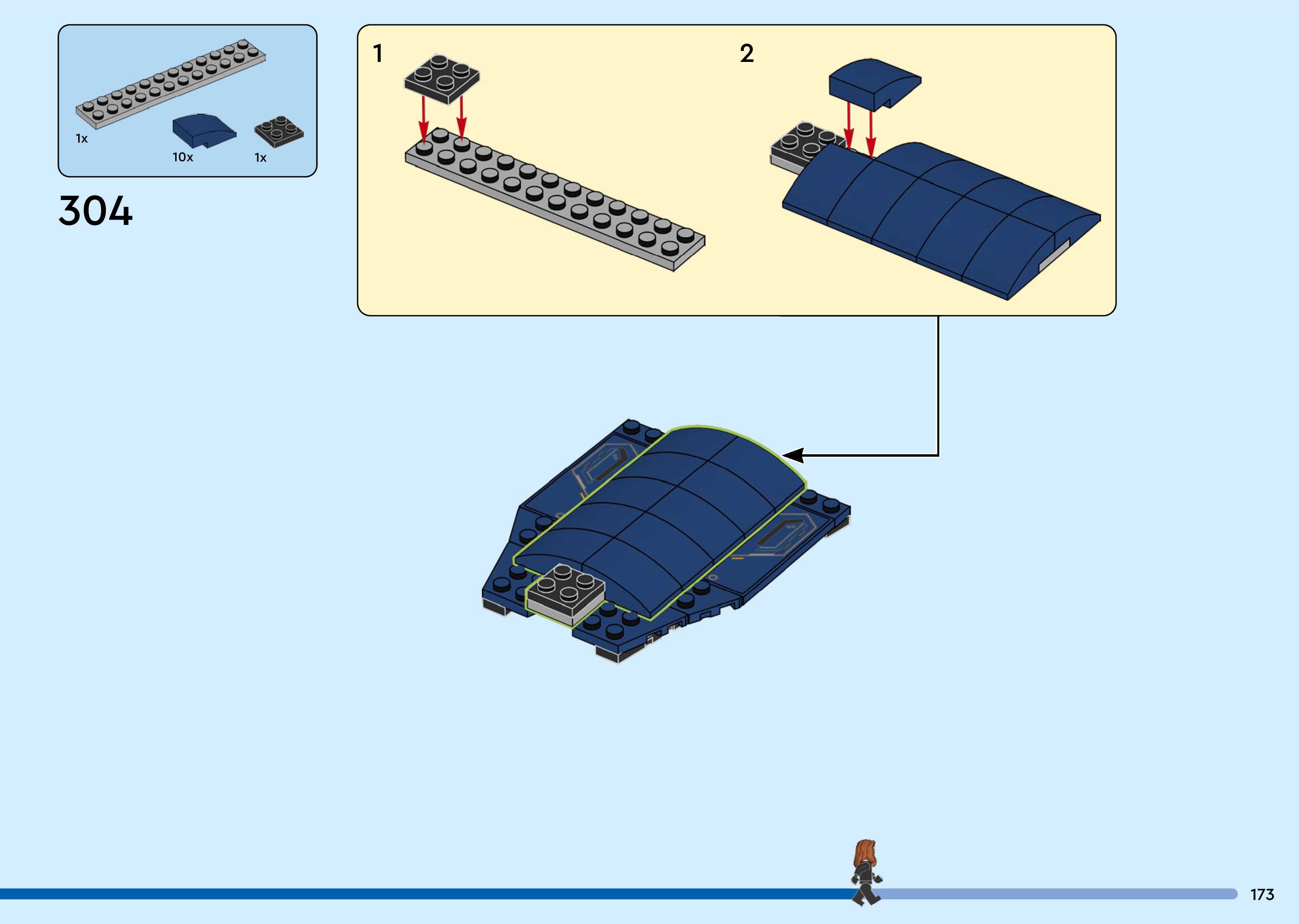 1x

10x

1x

304

1

2

173