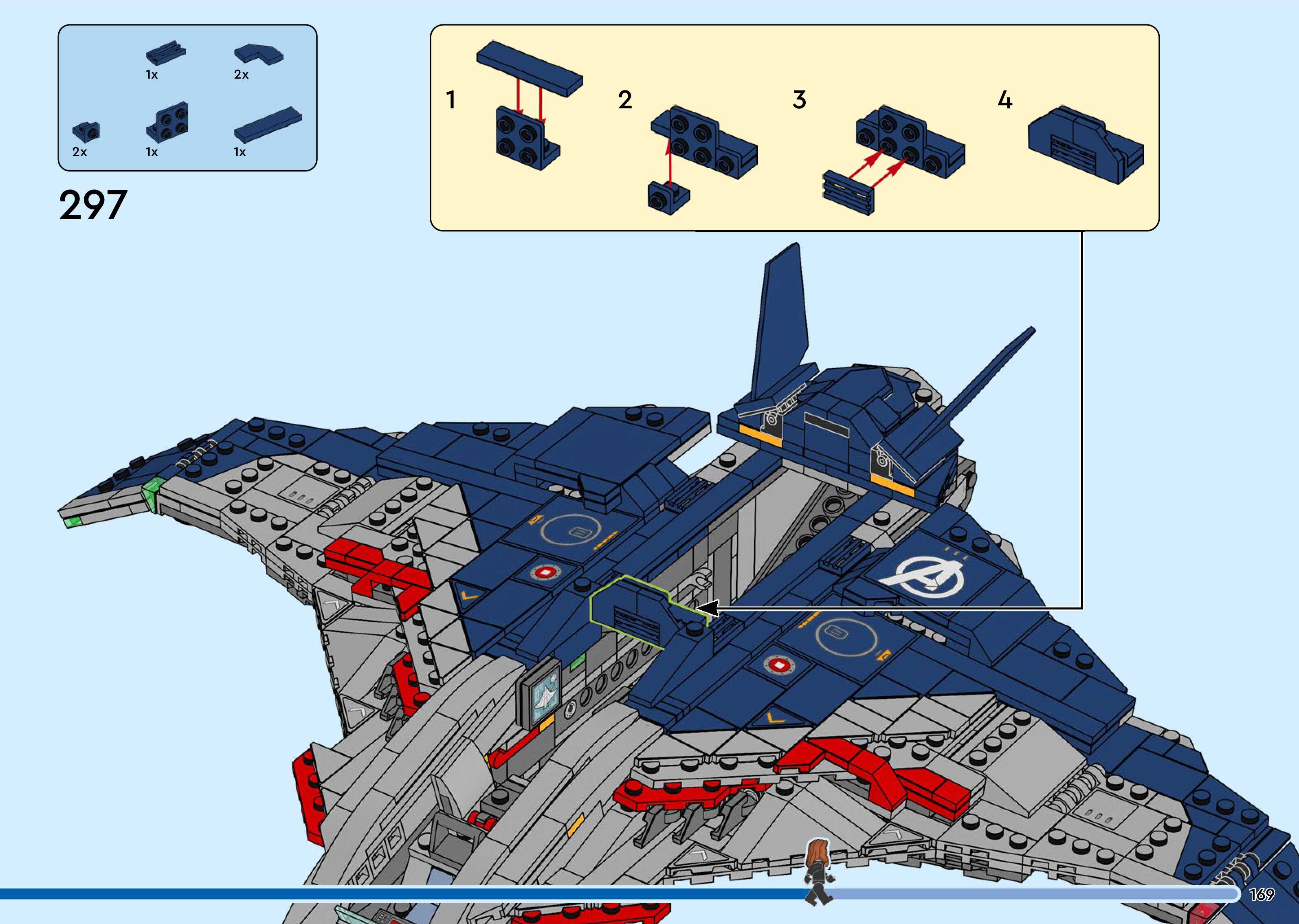 1x
2x
2x
1x
1x

297

1
2
3
4

169