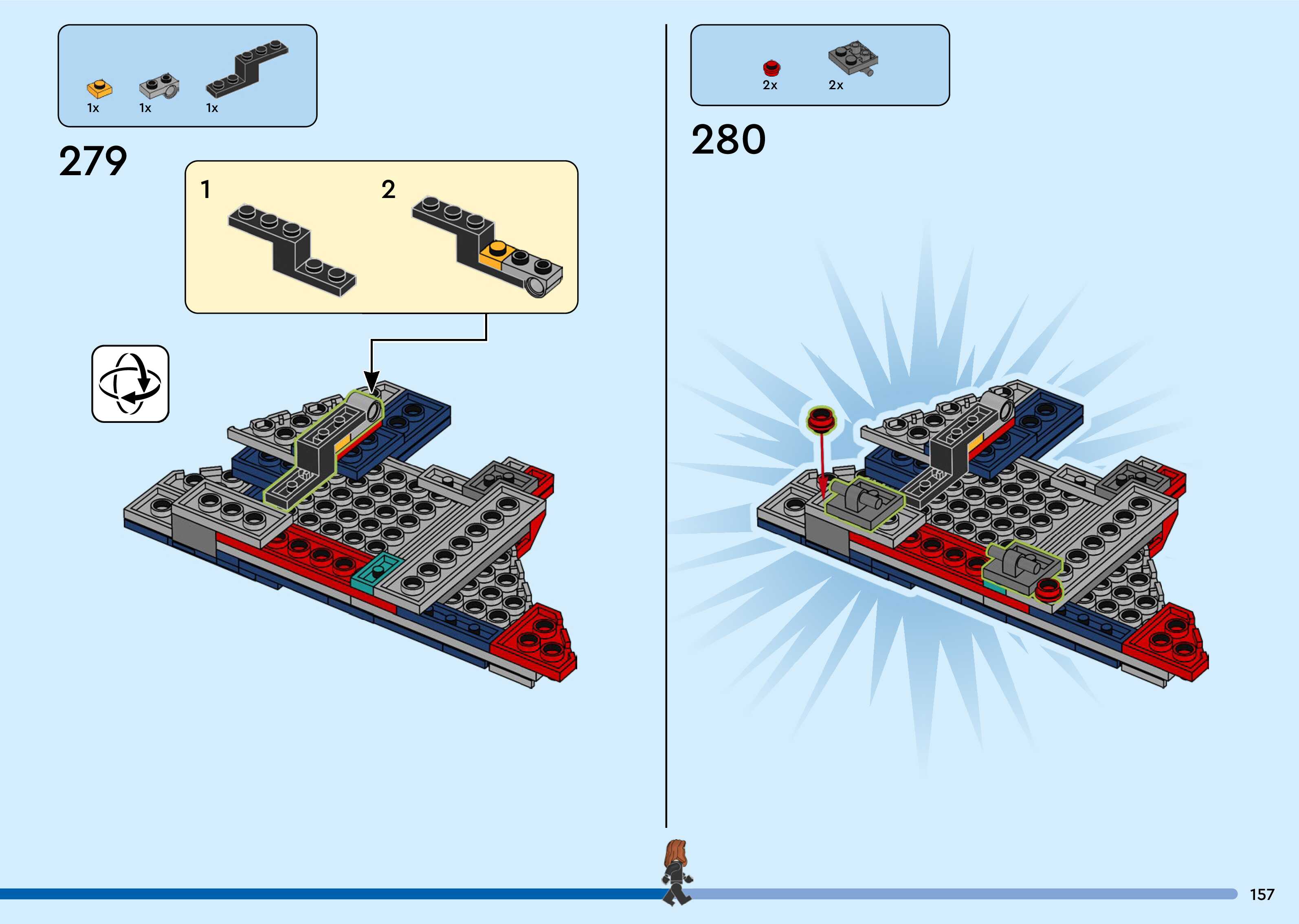 1x 1x 1x

279

1

2

2x 2x

280

157