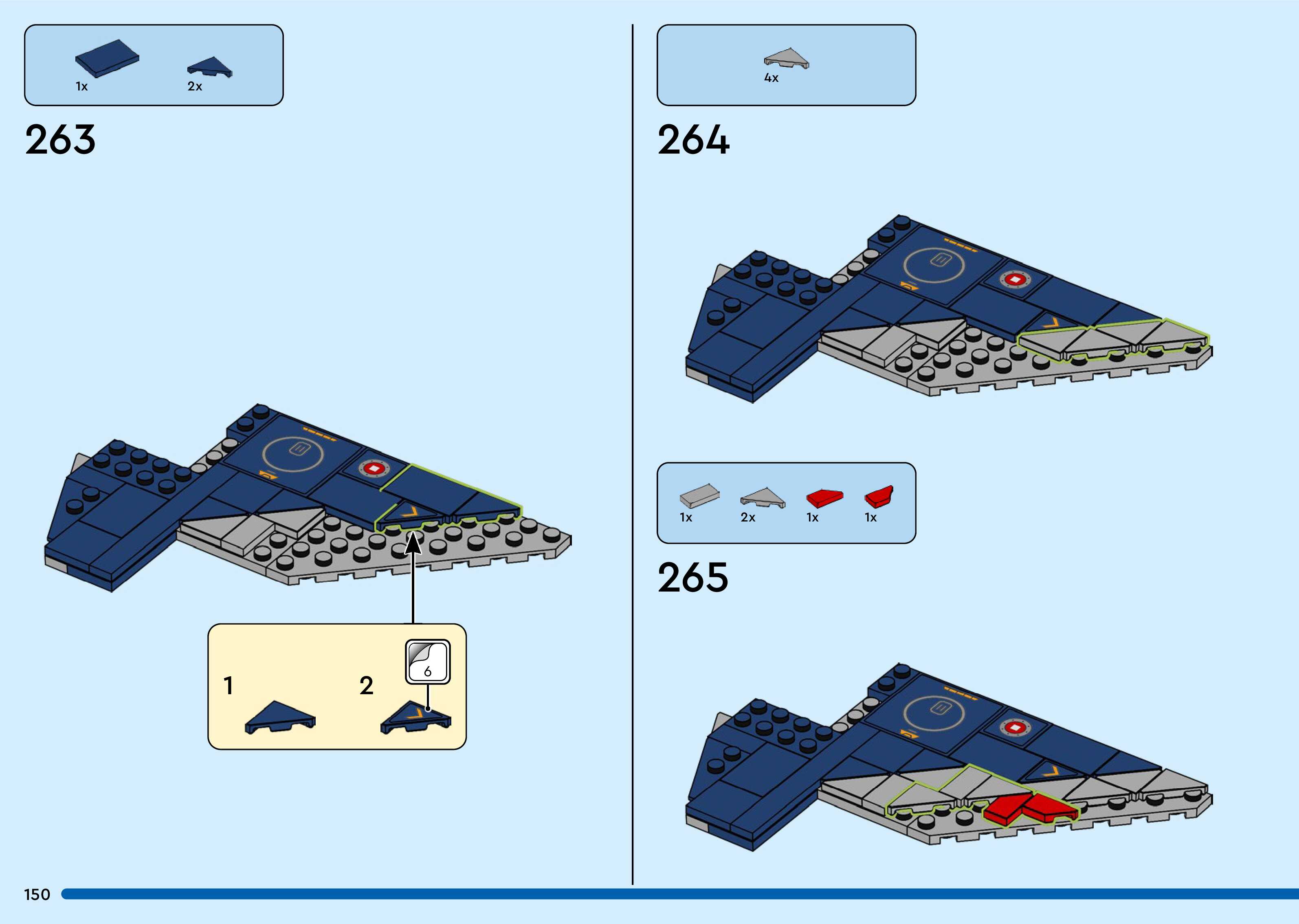 1x 2x

263

1

2

6

4x

264

1x 2x 1x 1x

265

150