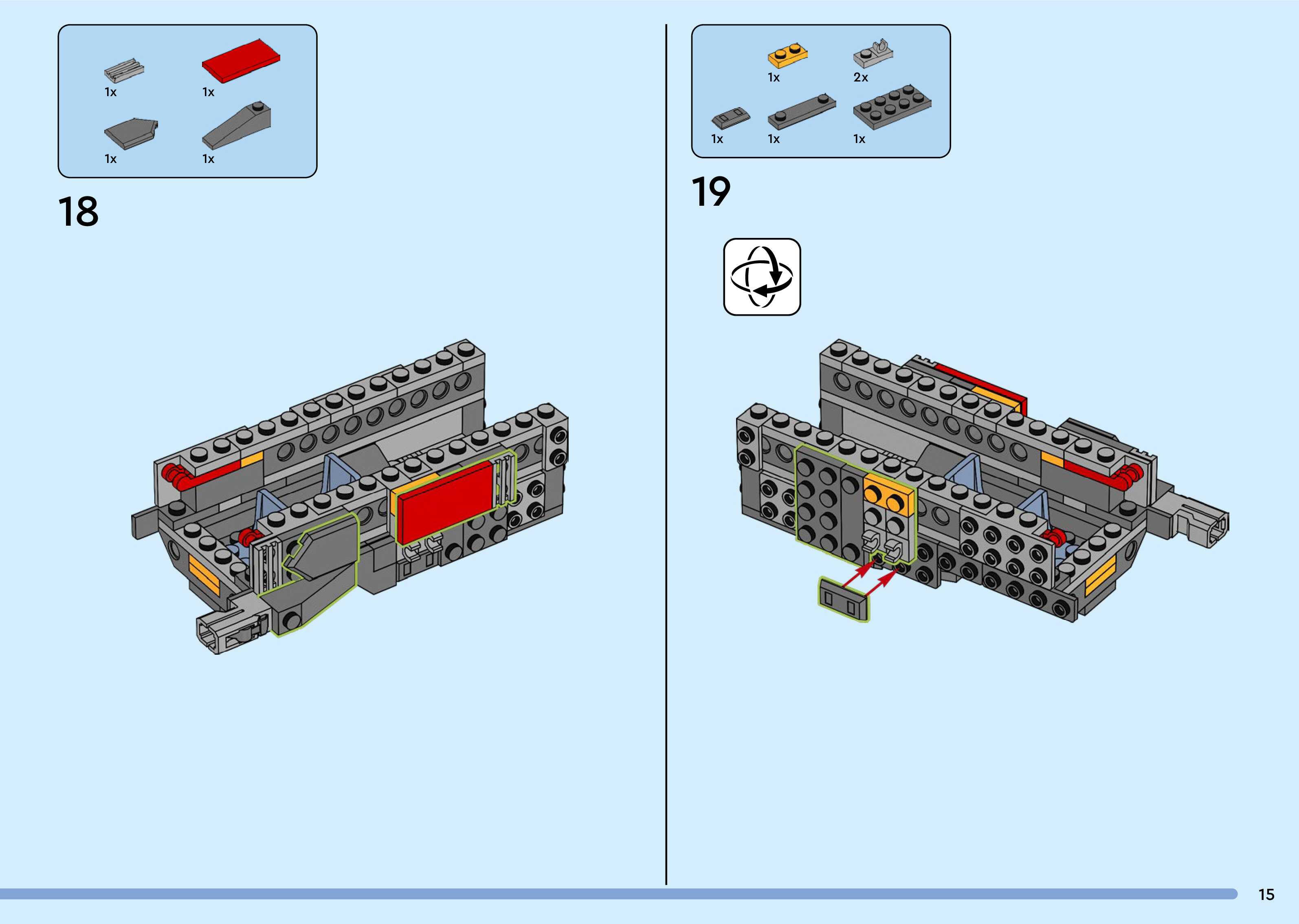 1x
1x
1x
1x

18

1x
2x
1x
1x
1x

19

15