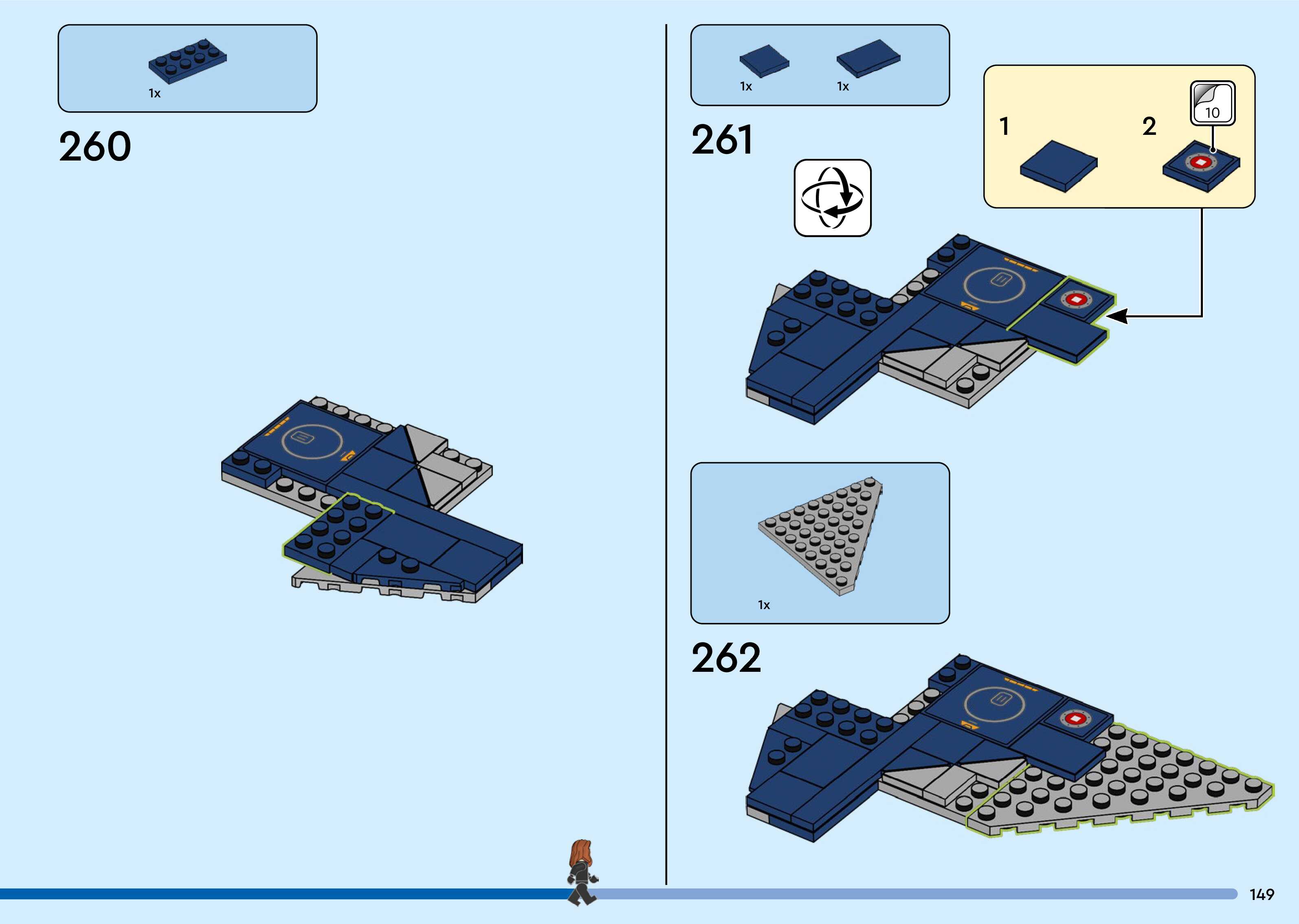 1x

260

1x 1x

261

1

2

10

1x

262

149