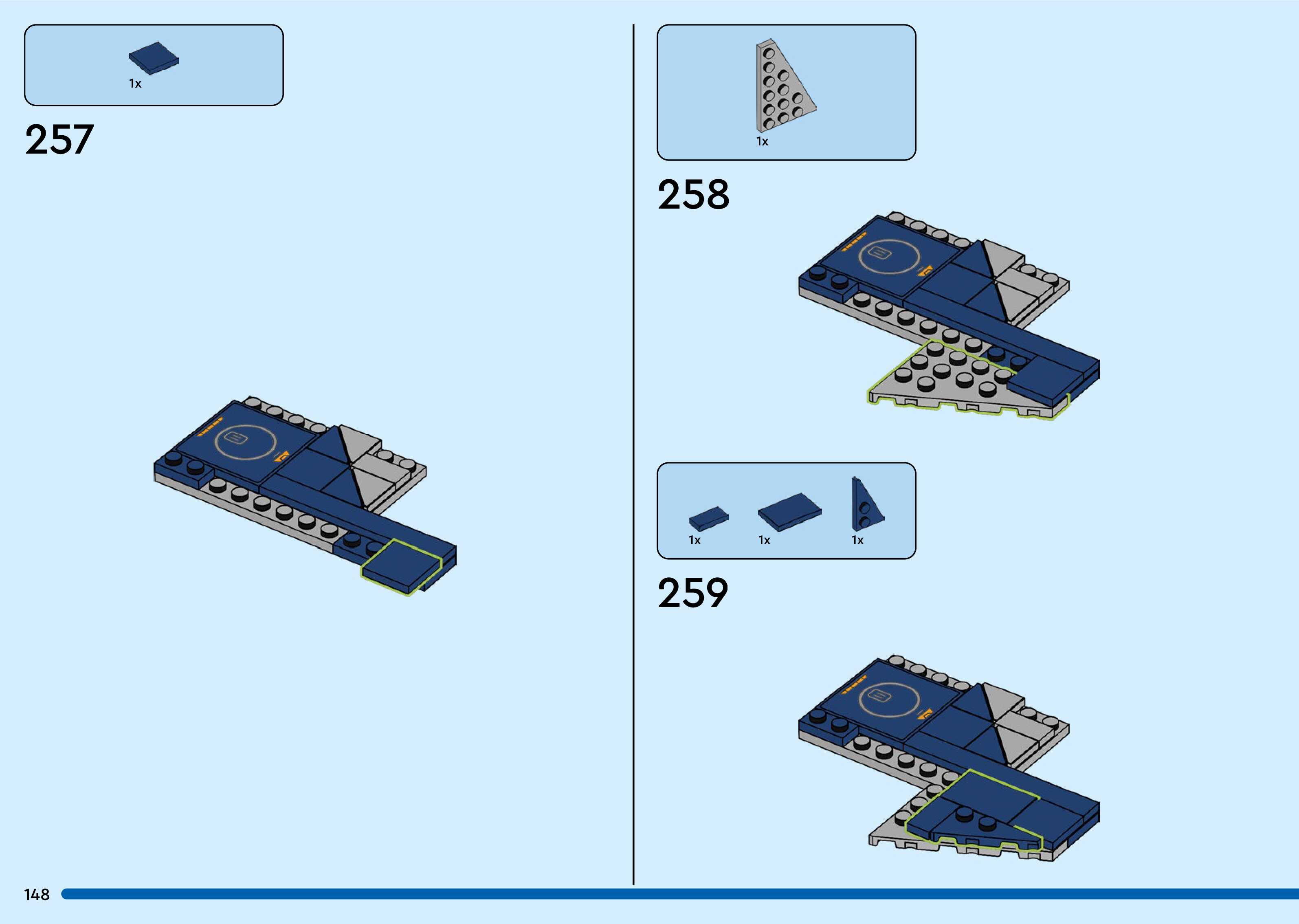 1x

257

1x

258

1x
1x
1x

259

148