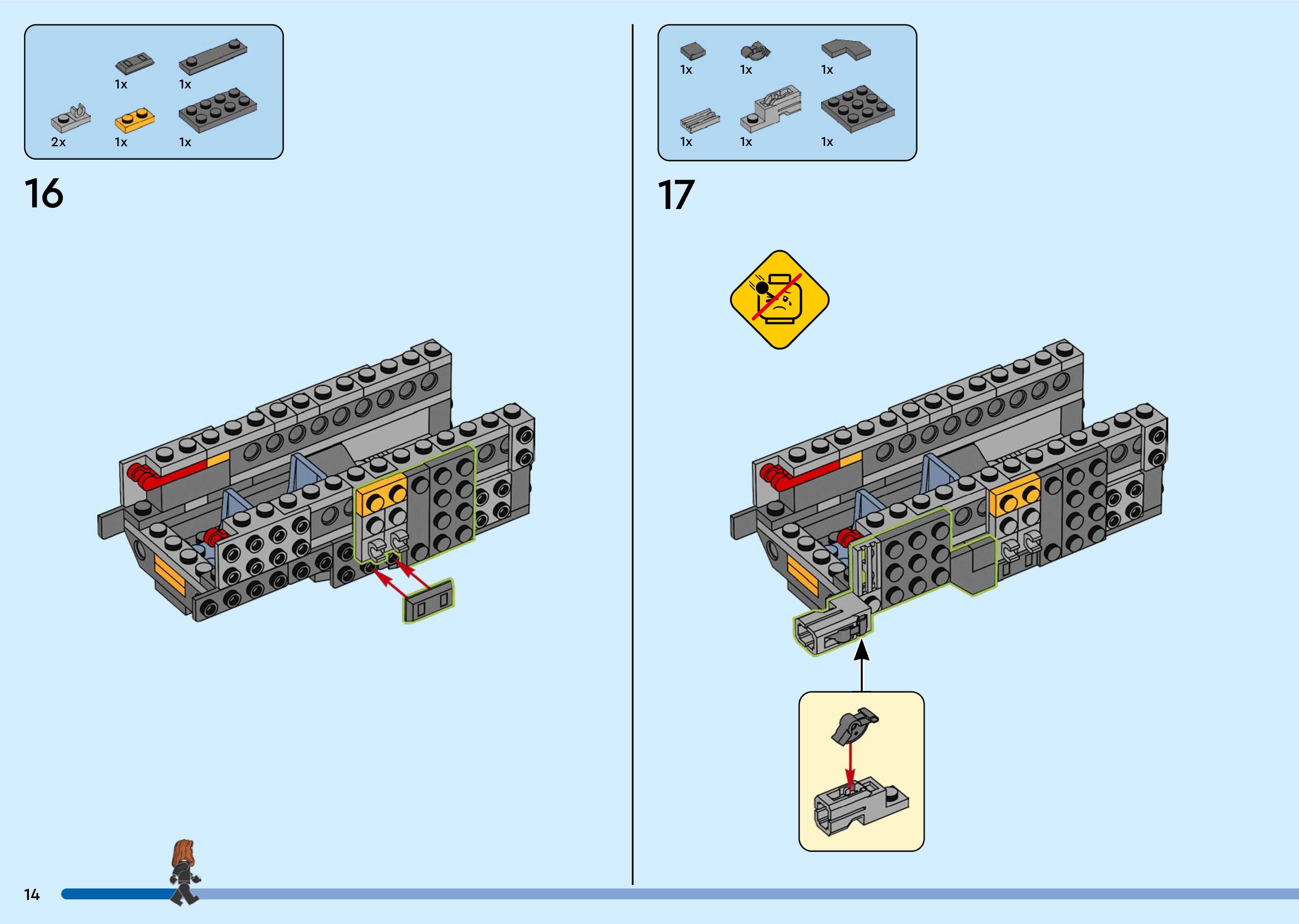 1x
1x
2x
1x
1x

16

1x
1x
1x
1x
1x
1x

17

14