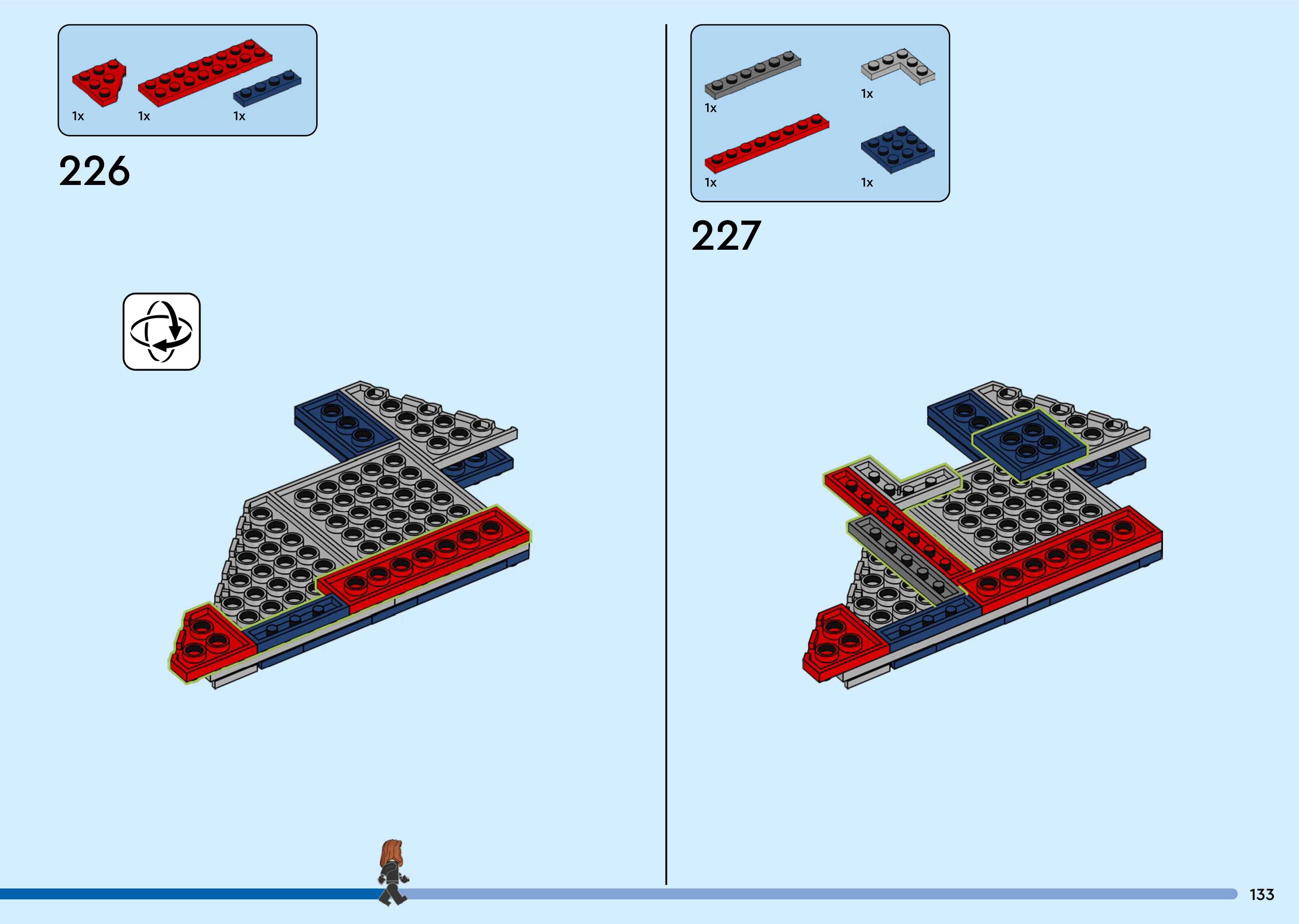 1x 1x 1x

226

1x 1x

1x 1x

227

133