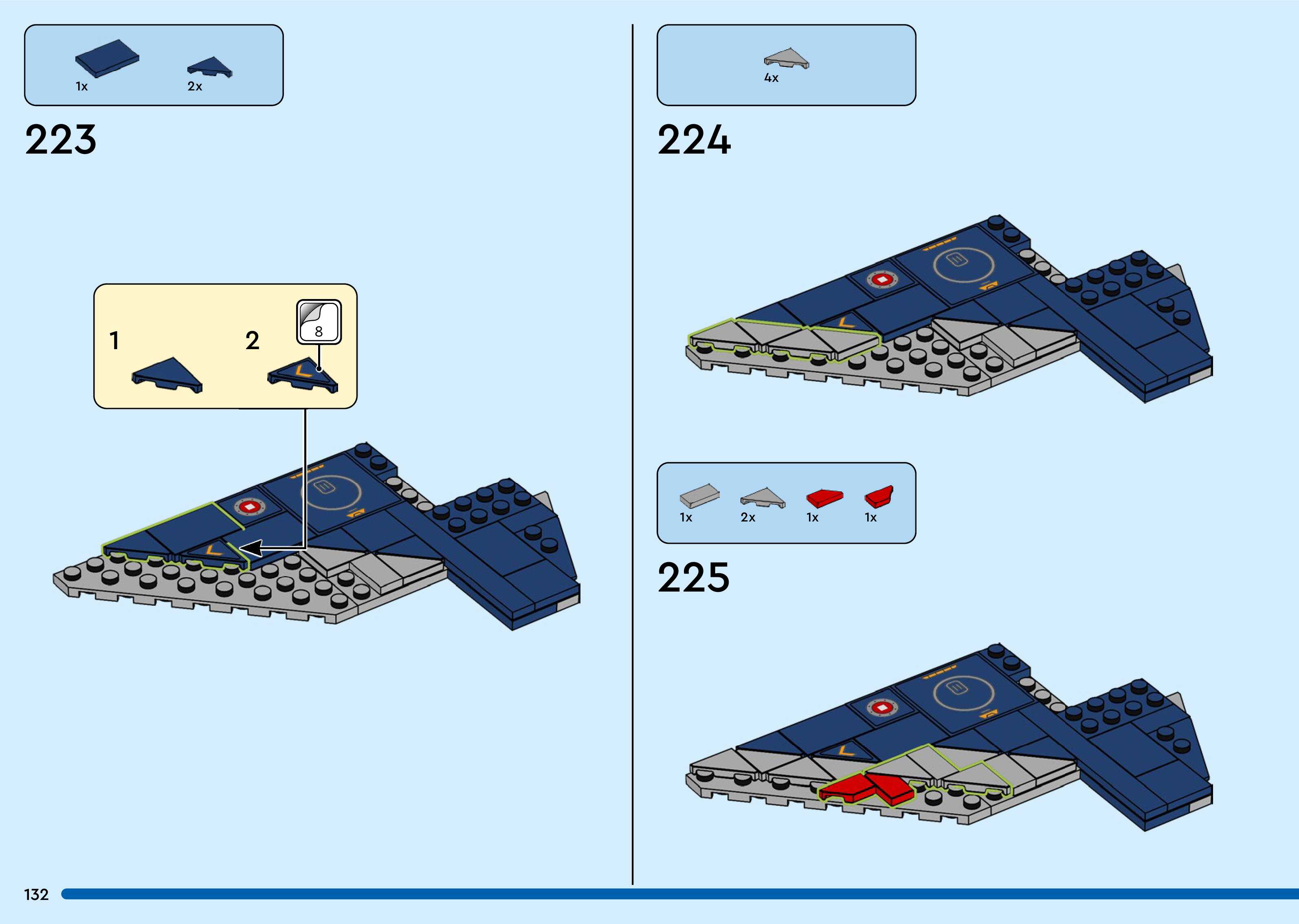 1x 2x

223

1

2

8

4x

224

1x 2x 1x 1x

225

132