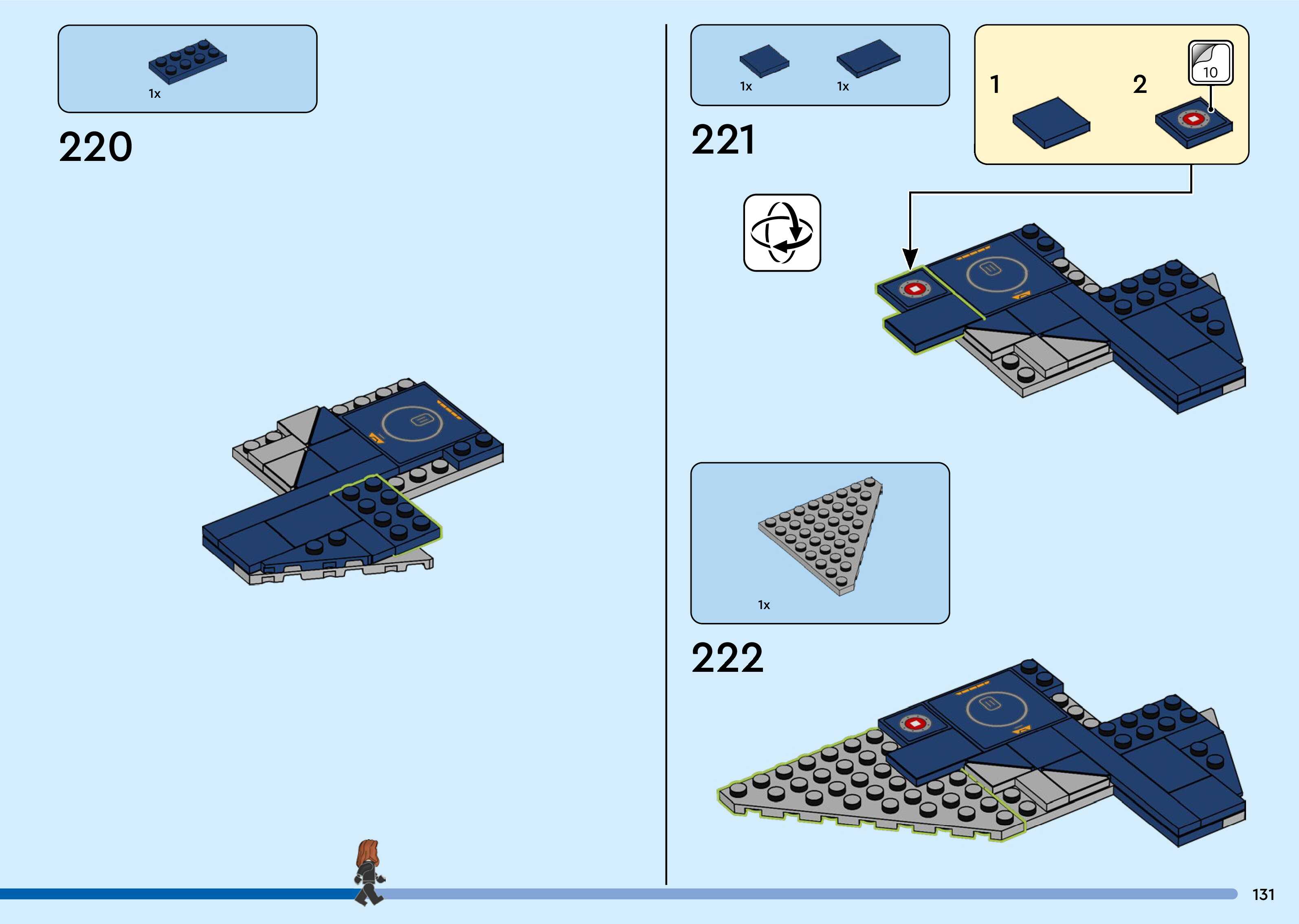 1x

220

1x 1x

221

1

2

10

1x

222

131