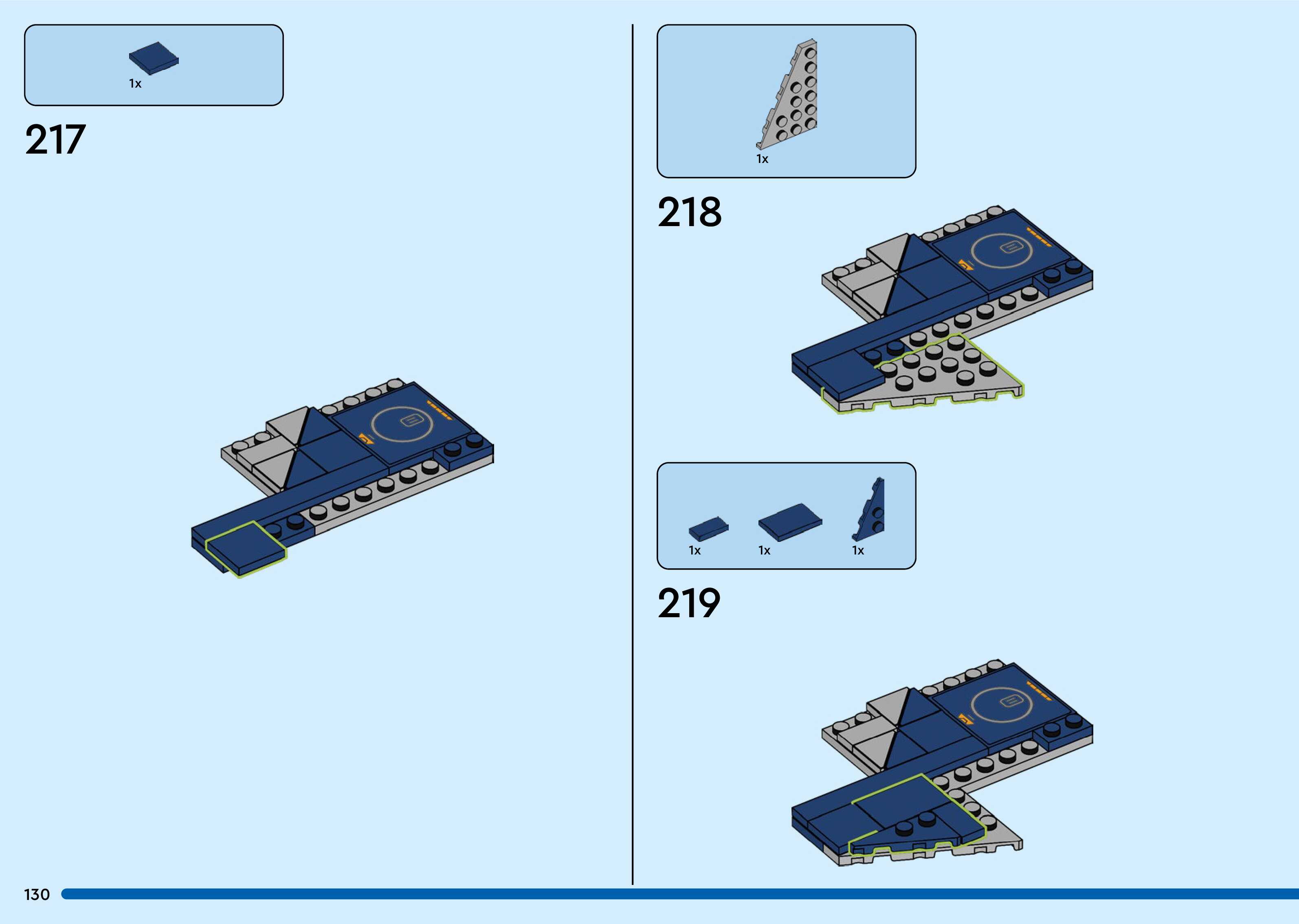 1x

217

1x

218

1x
1x
1x

219

130