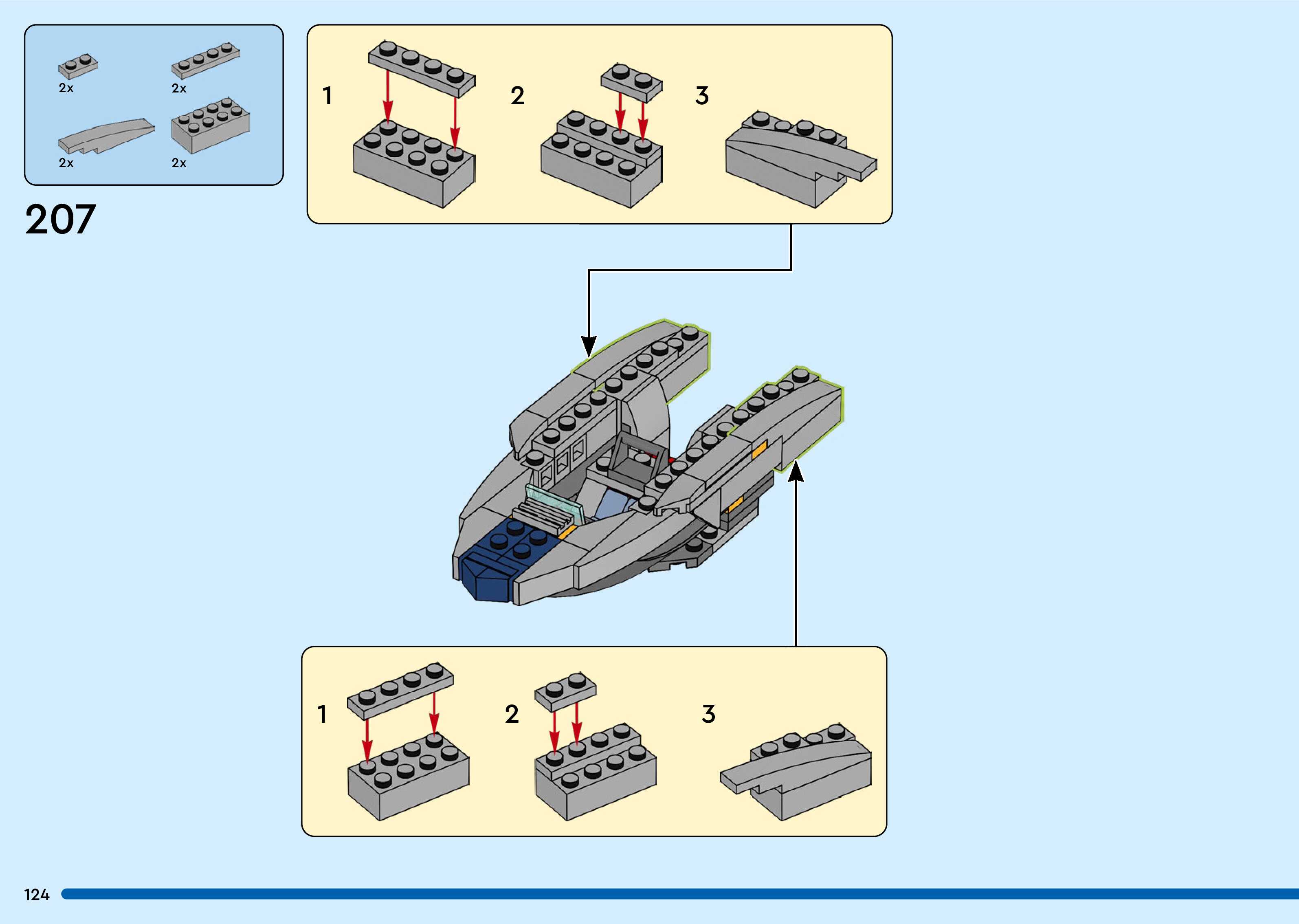 2x 2x
2x 2x

207

1 2 3

1 2 3

124