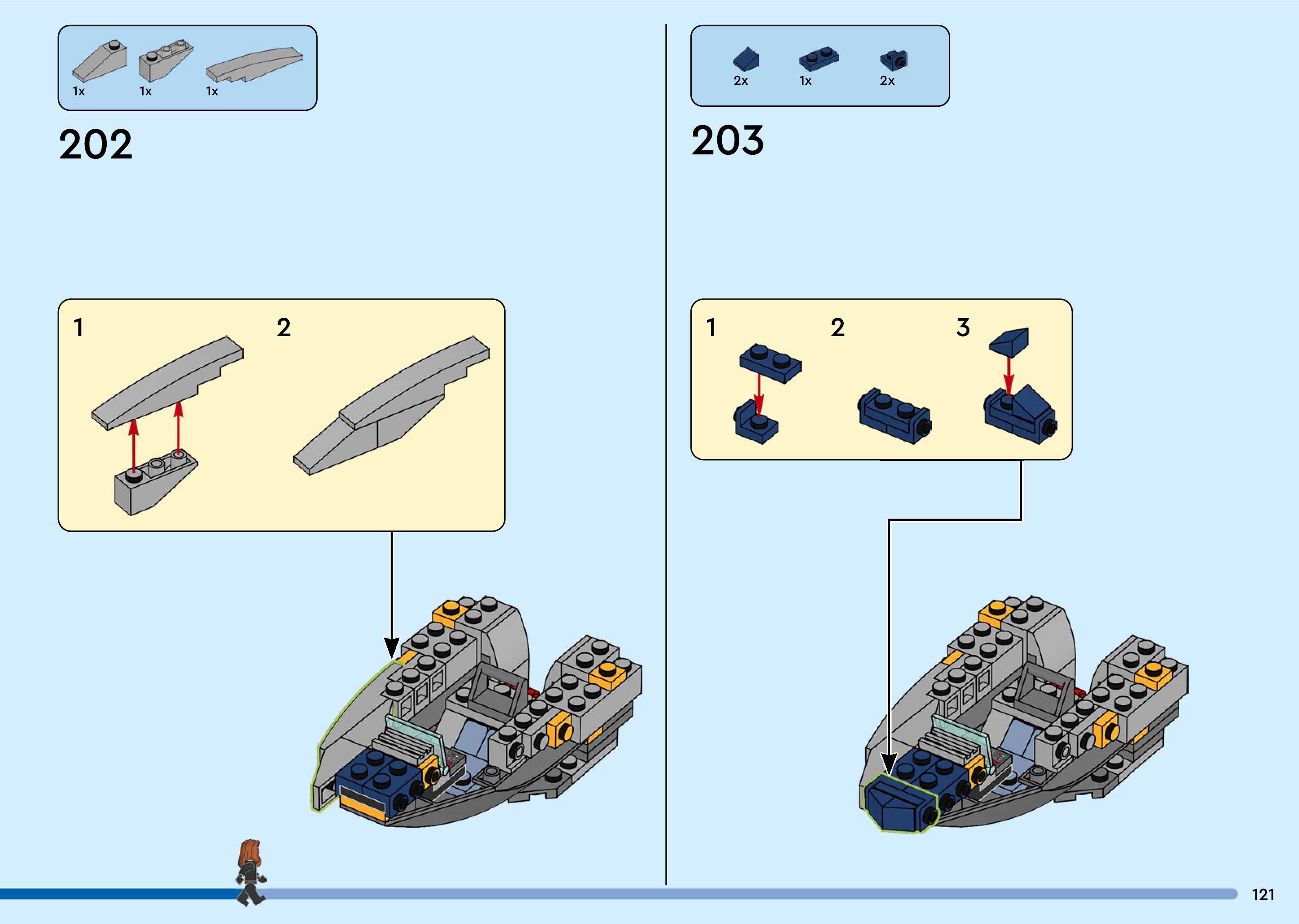 1x 1x 1x

202

1

2

2x 1x 2x

203

1

2

3

121