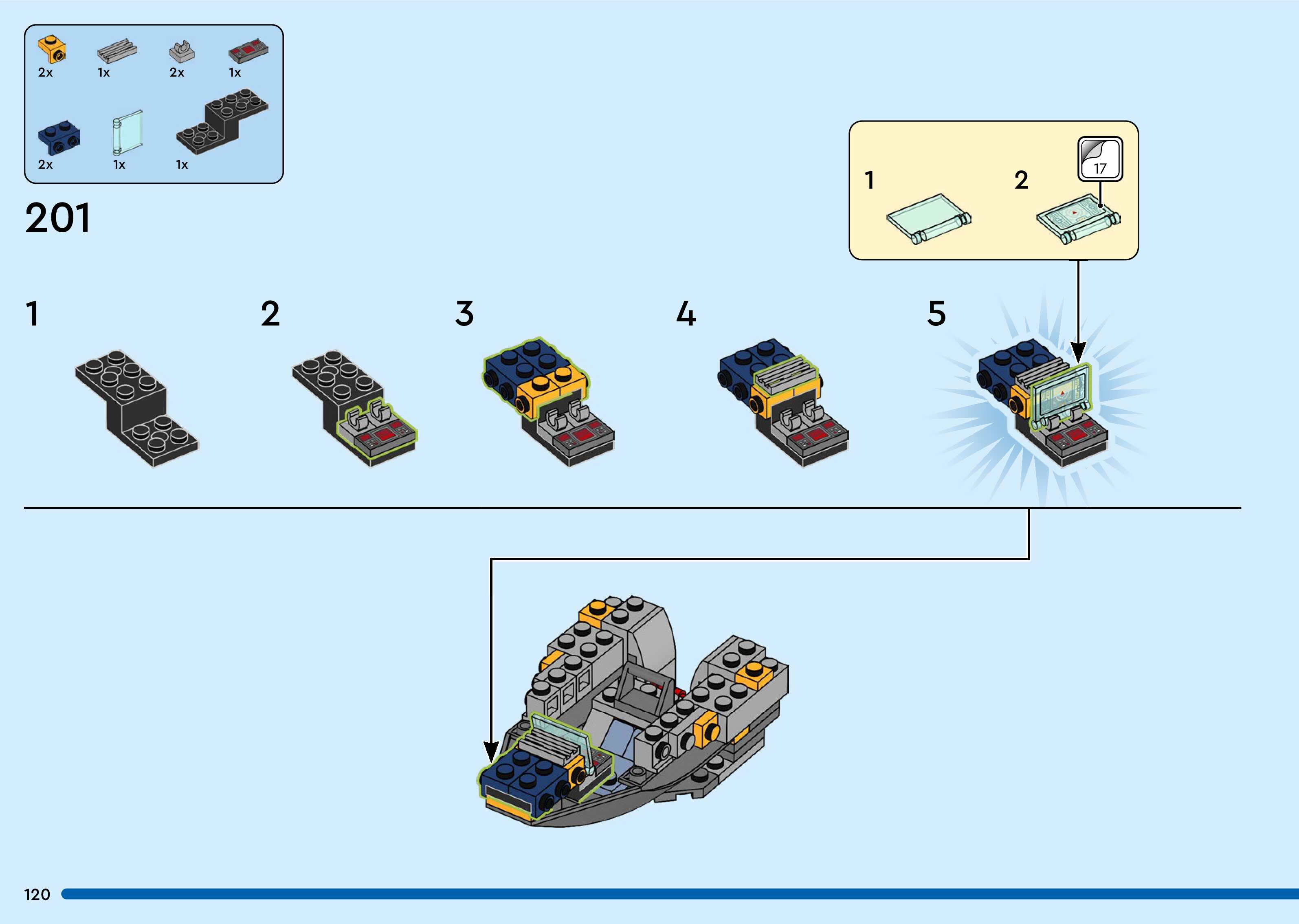 2x 1x 2x 1x

2x 1x 1x

201

1

2

17

1

2

3

4

5

120