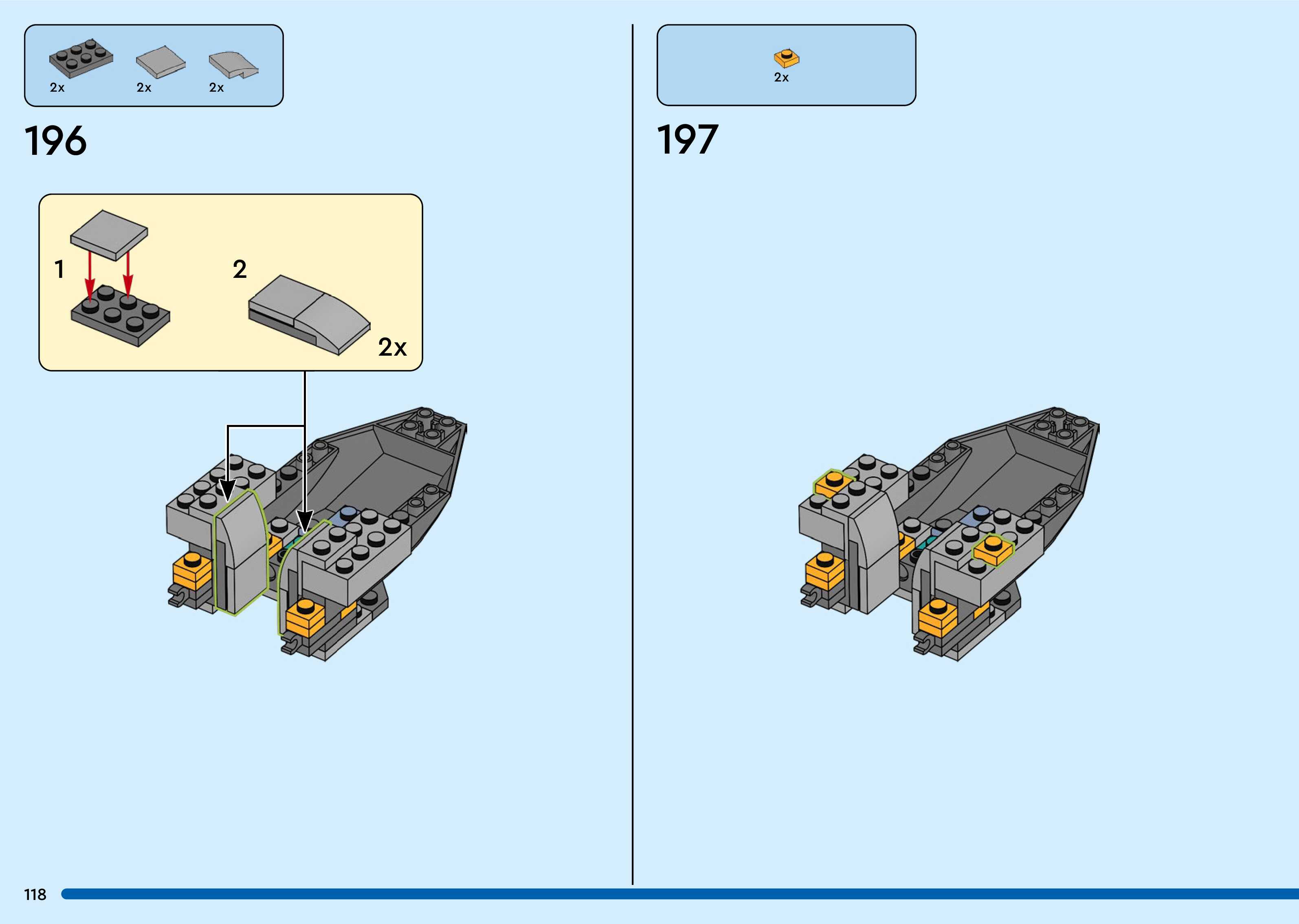 2x 2x 2x

196

1

2

2x

2x

197

118