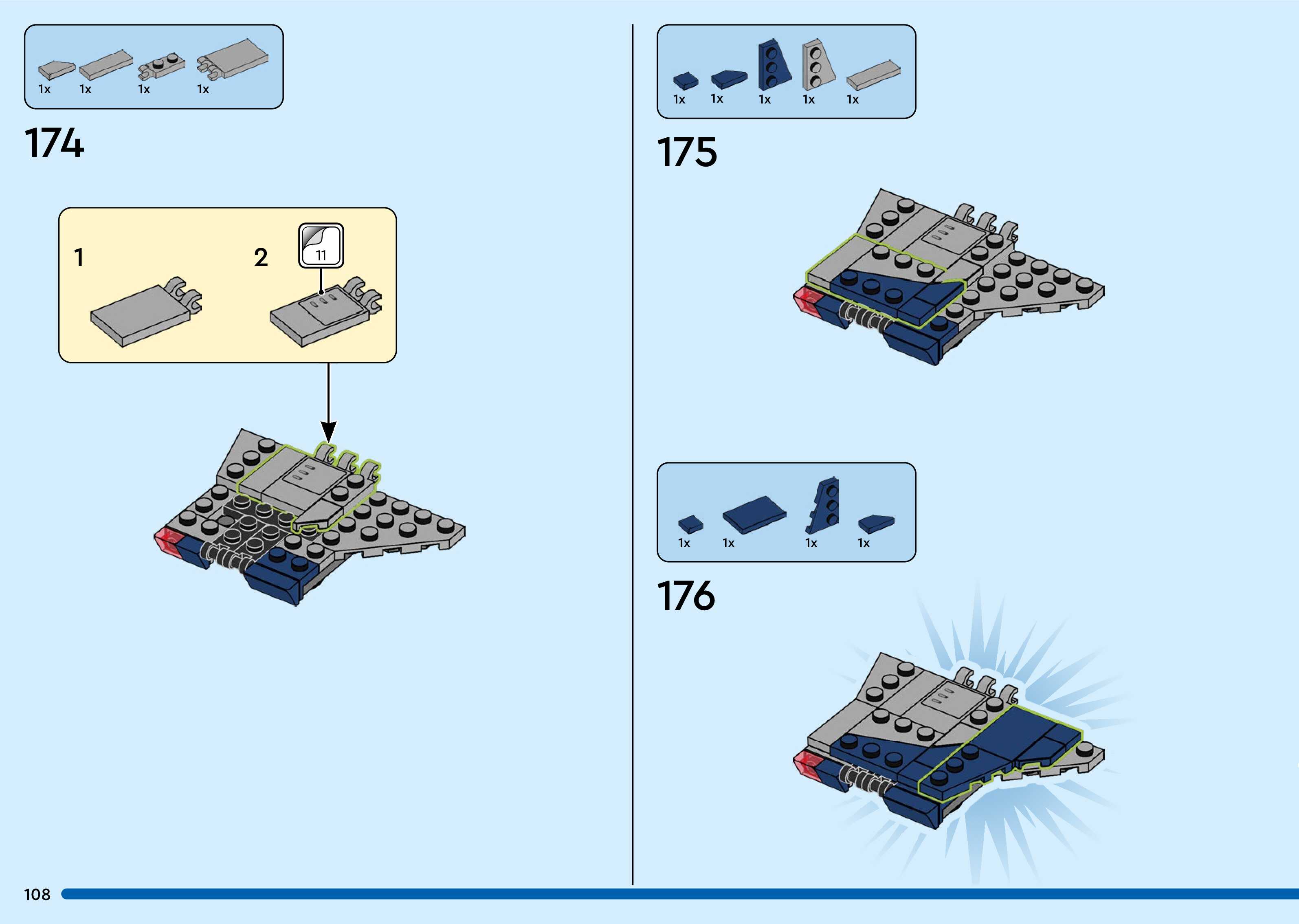 1x 1x 1x 1x

174

1

2

11

1x 1x 1x 1x 1x

175

1x 1x 1x 1x

176

108