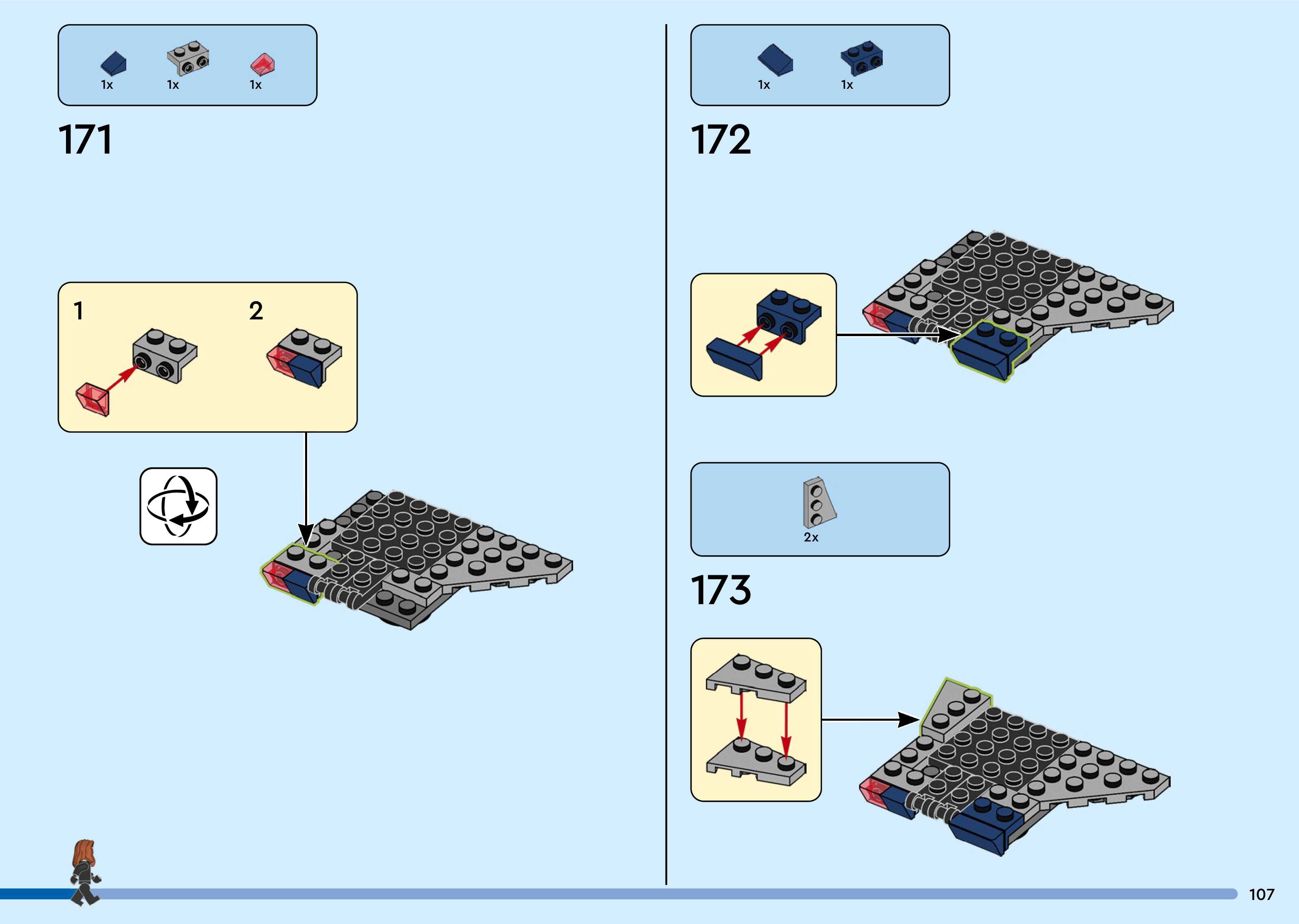 1x 1x 1x

171

1

2

1x 1x

172

2x

173

107