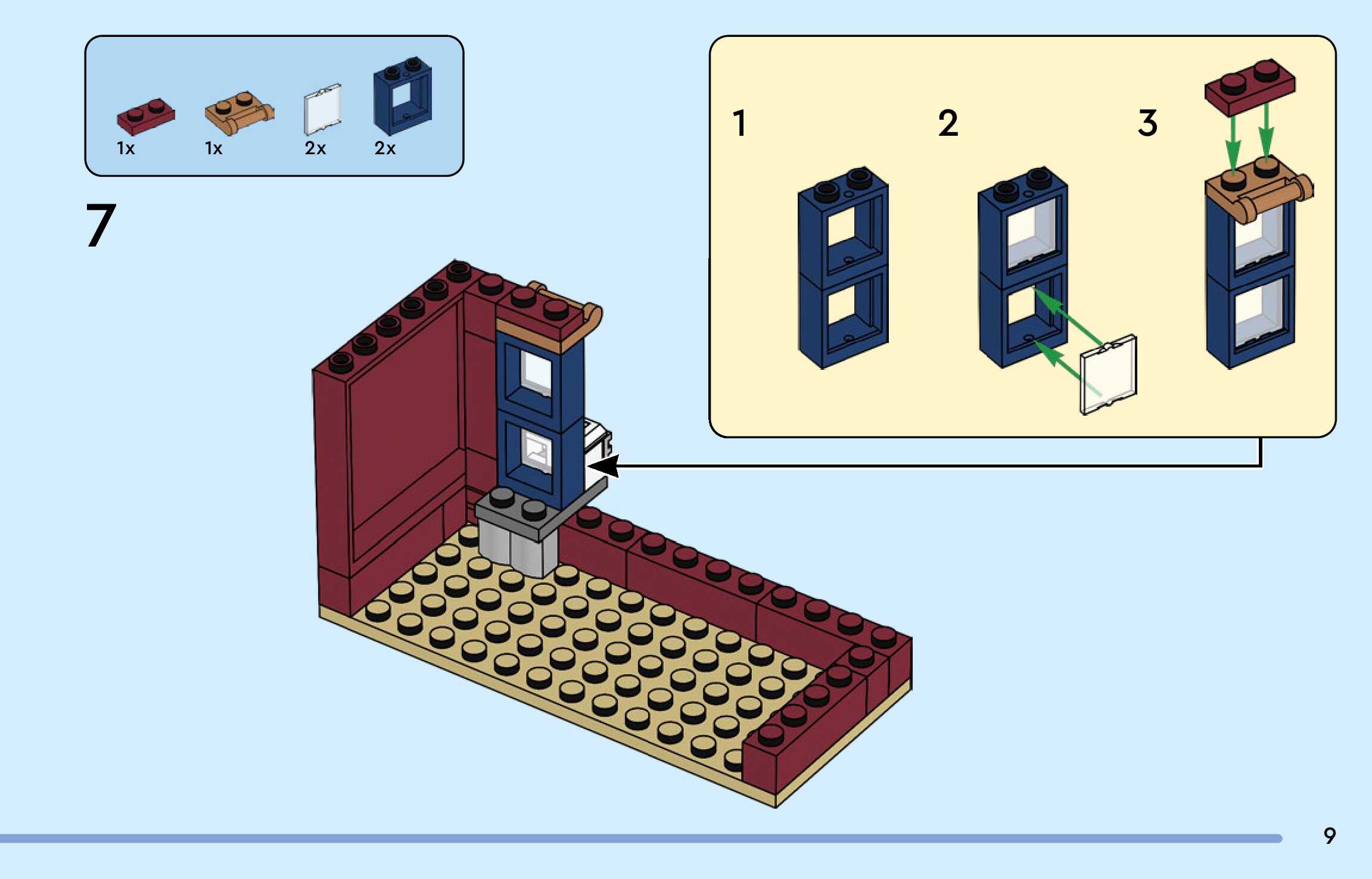 1x 1x 2x 2x

7

1

2

3

9